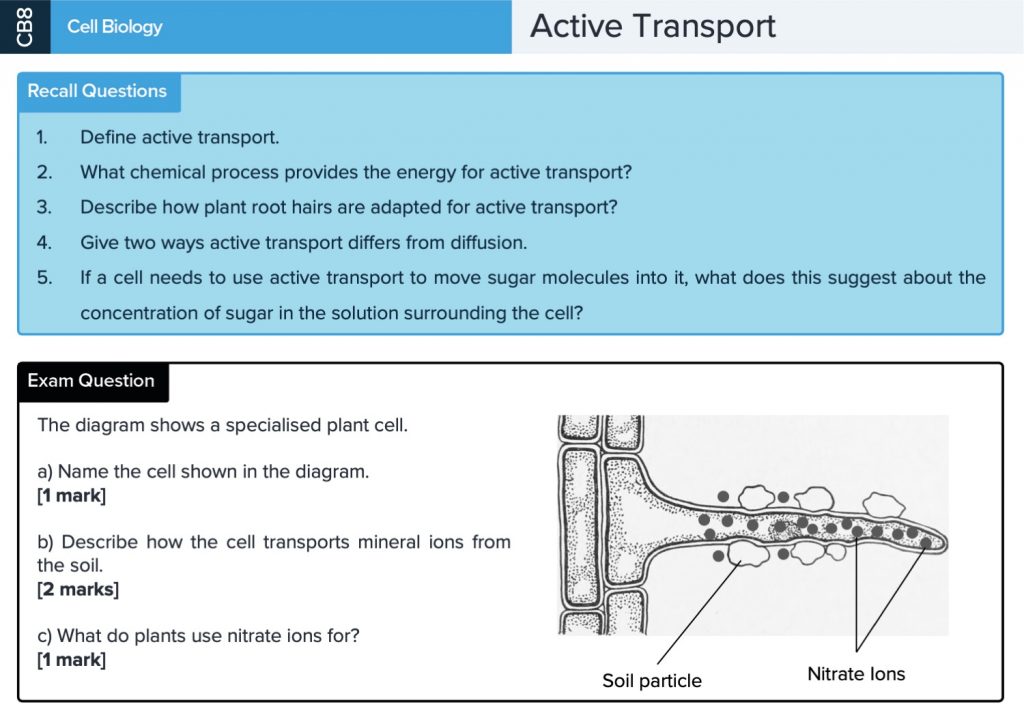 CB8

Cell Biology

Active Transport

Recall Questions

1. Define active transport.
2. What chemical process provides the energy for active transport?
3. Describe how plant root hairs are adapted for active transport?
4. Give two ways active transport differs from diffusion.
5. If a cell needs to use active transport to move sugar molecules into it, what does this suggest about the concentration of sugar in the solution surrounding the cell?

Exam Question

The diagram shows a specialised plant cell.

a) Name the cell shown in the diagram.
[1 mark]

b) Describe how the cell transports mineral ions from the soil.
[2 marks]

c) What do plants use nitrate ions for?
[1 mark]

Soil particle

Nitrate Ions