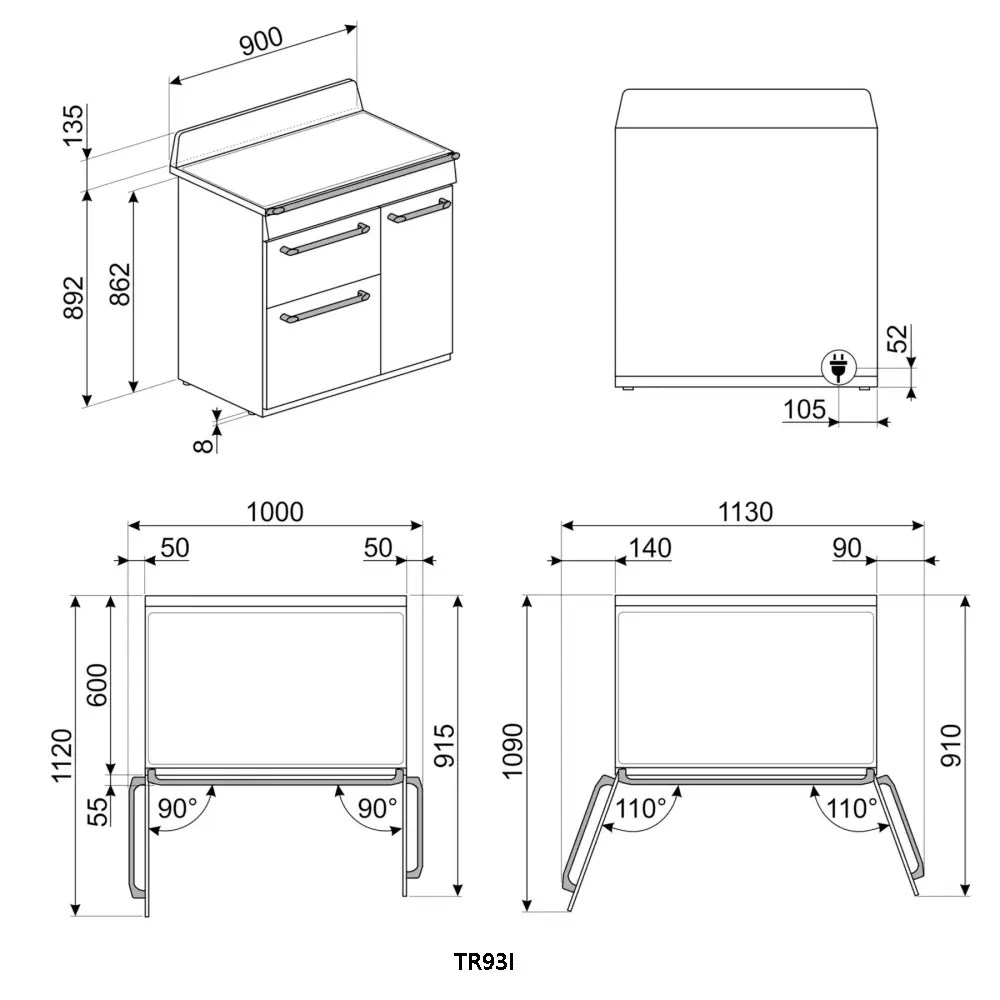 900
135
892
862
8
52
105
1000
50
50
1120
600
55
90°
90°
915
1130
140
90
1090
110°
110°
910
TR93I