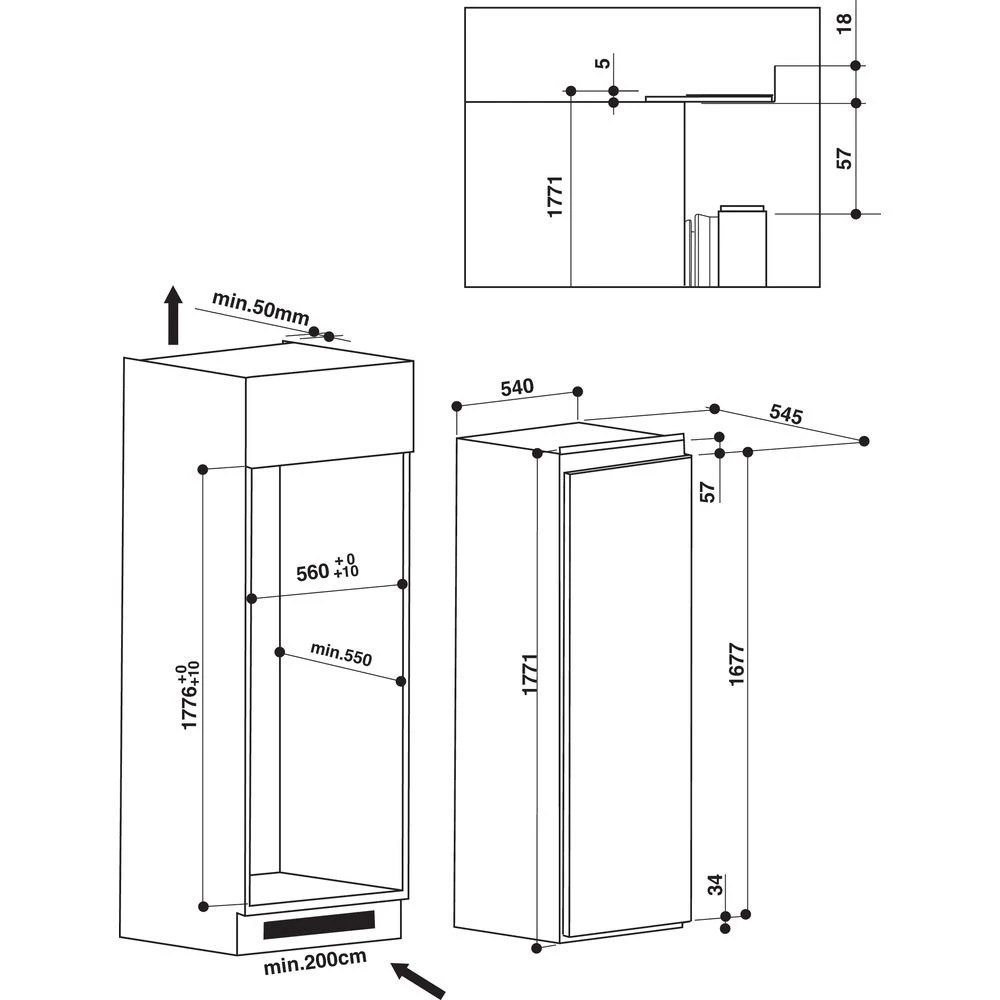 18
5
57
1771
min.50mm
540
545
57
$560^{+0}_{+10}$
min.550
$1776^{+0}_{+10}$
1771
1677
34
min.200cm