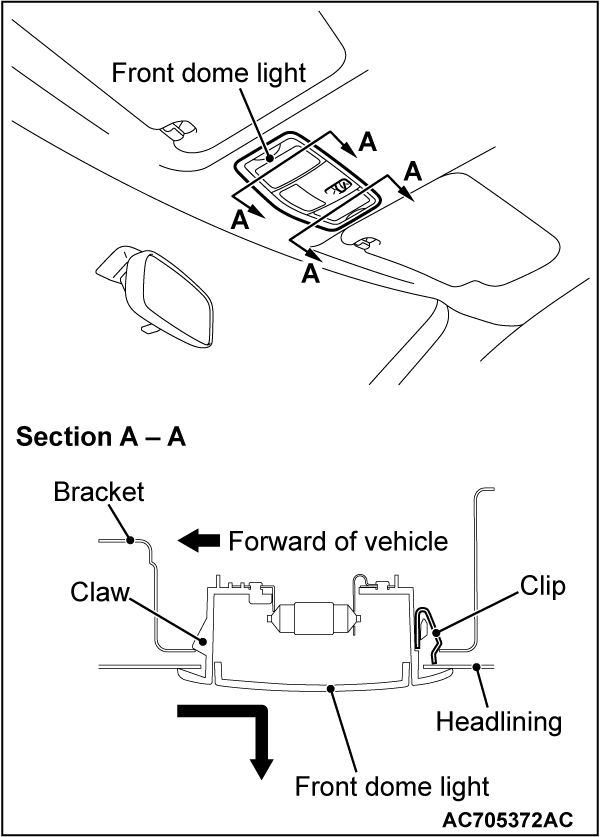 Front dome light

A

A

A

A

Section A – A

Bracket

Forward of vehicle

Claw

Clip

Headlining

Front dome light

AC705372AC