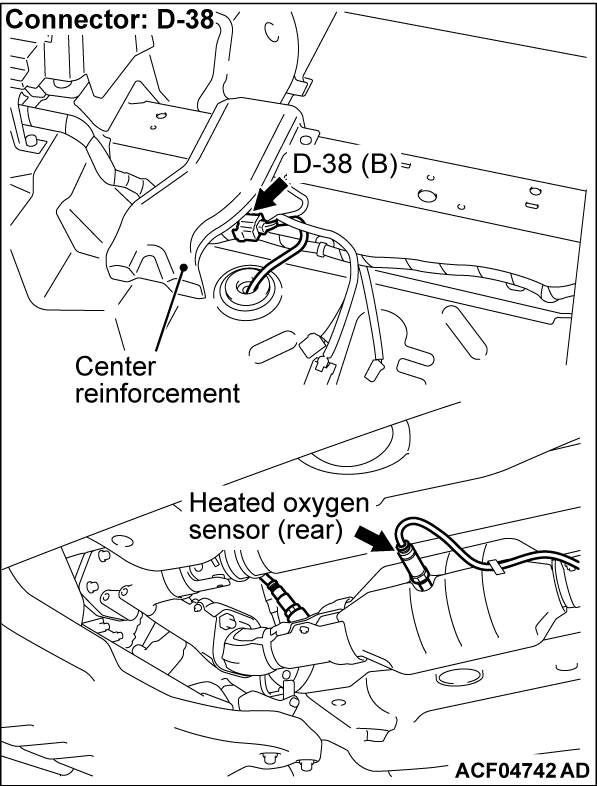 Connector: D-38

D-38 (B)

Center reinforcement

Heated oxygen sensor (rear)

ACF04742 AD