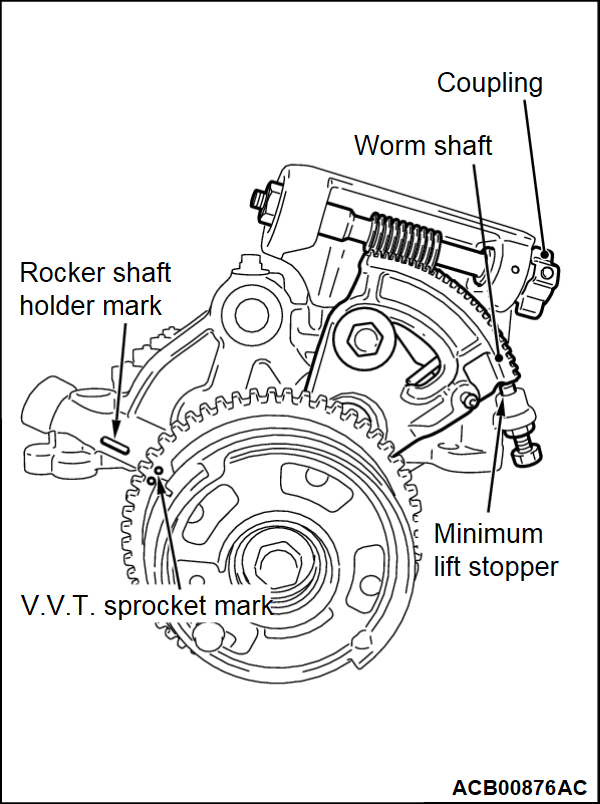 Coupling
Worm shaft
Rocker shaft holder mark
Minimum lift stopper
V.V.T. sprocket mark
ACB00876AC