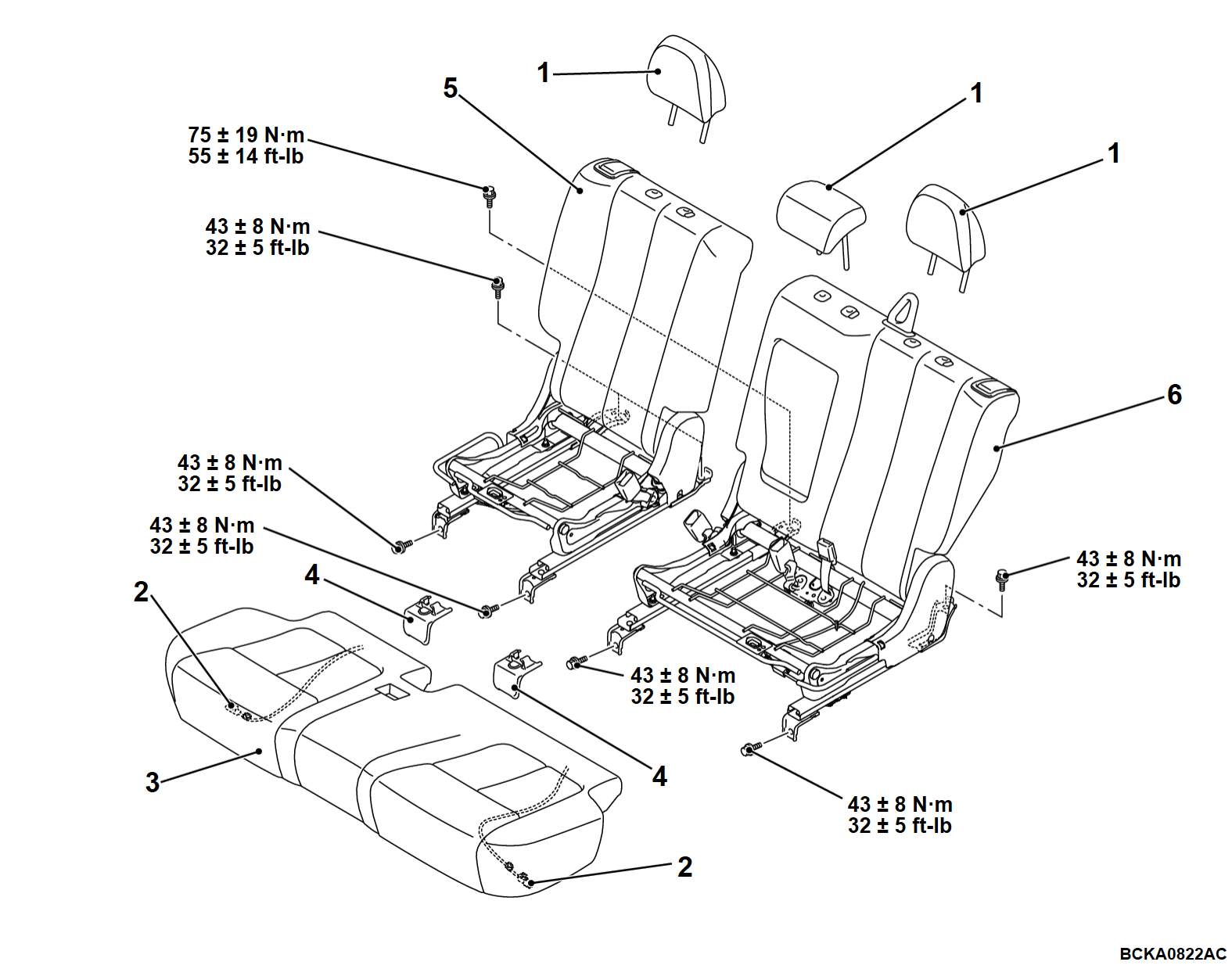 1
5
1
1
75 ± 19 N·m
55 ± 14 ft-lb
43 ± 8 N·m
32 ± 5 ft-lb
6
43 ± 8 N·m
32 ± 5 ft-lb
43 ± 8 N·m
32 ± 5 ft-lb
43 ± 8 N·m
32 ± 5 ft-lb
4
2
43 ± 8 N·m
32 ± 5 ft-lb
3
4
43 ± 8 N·m
32 ± 5 ft-lb
2
BCKA0822AC