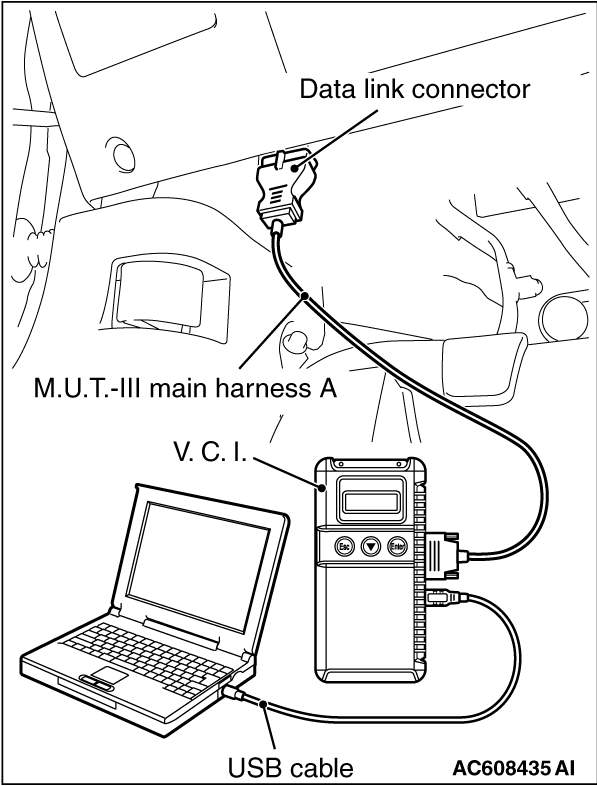 Data link connector

M.U.T.-III main harness A

V. C. I.

Esc

Enter

USB cable

AC608435 AI