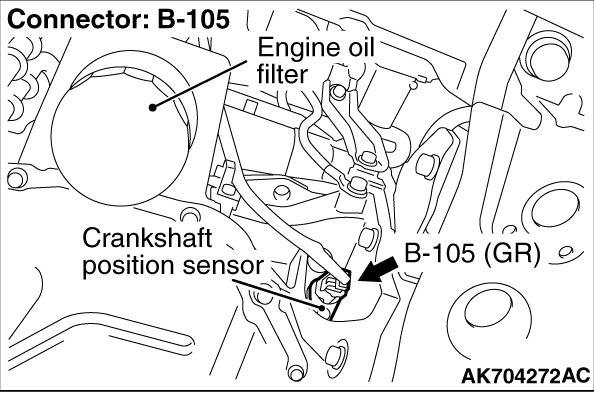 Connector: B-105

Engine oil filter

Crankshaft position sensor

B-105 (GR)

AK704272AC