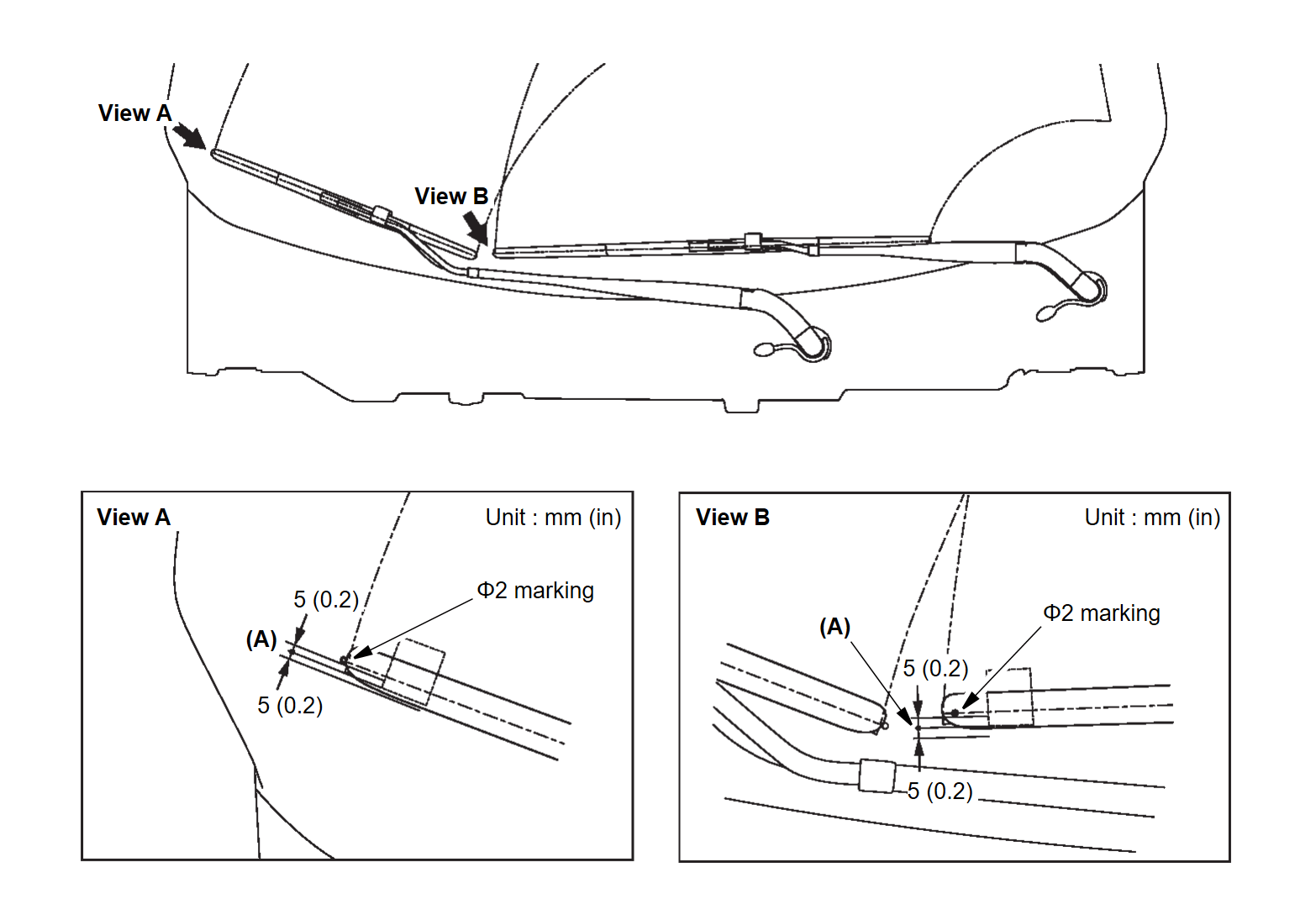 View A

View B

View A

Unit : mm (in)

5 (0.2)

Φ2 marking

(A)

5 (0.2)

View B

Unit : mm (in)

(A)

Φ2 marking

5 (0.2)

5 (0.2)