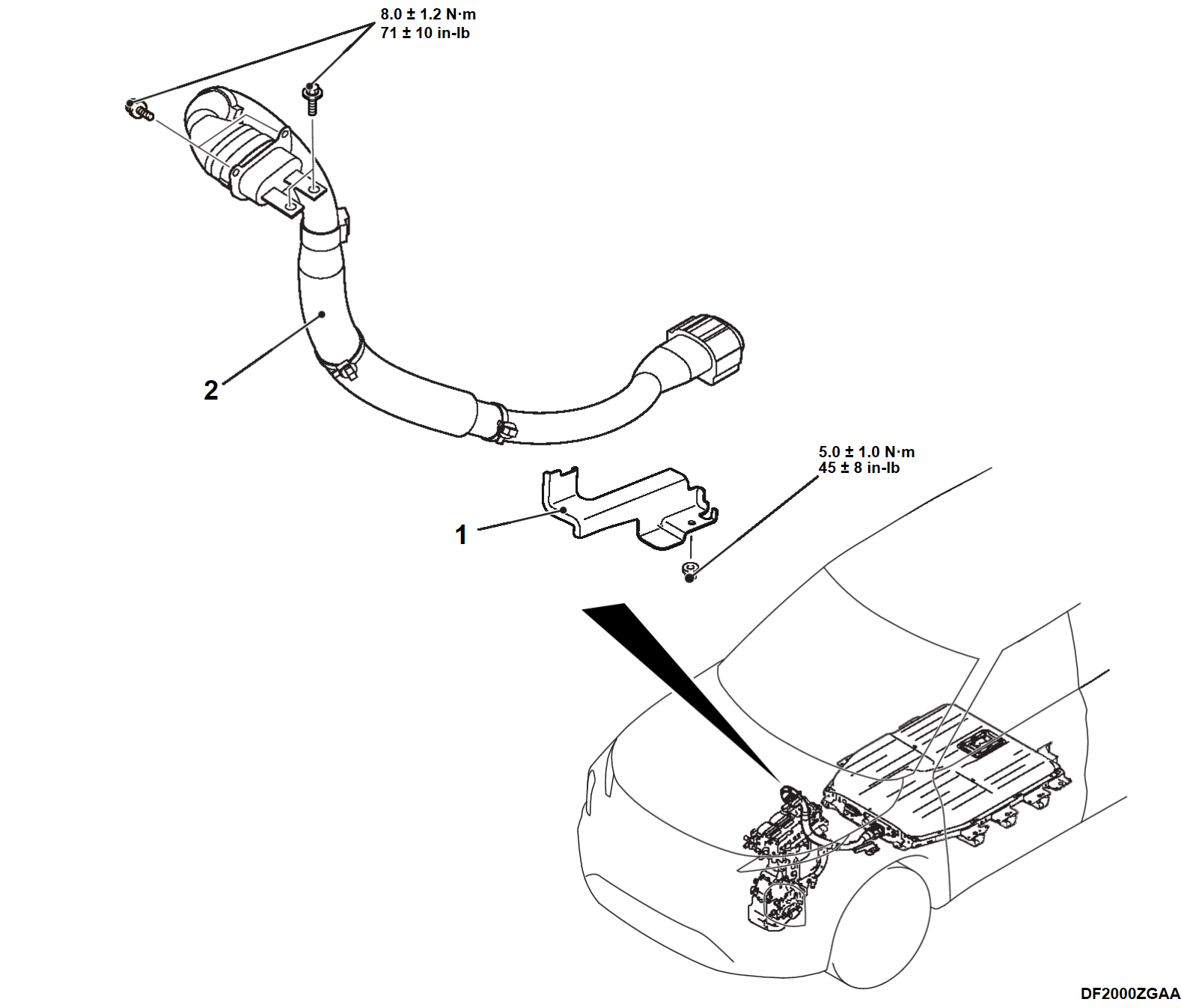 8.0 ± 1.2 N·m
71 ± 10 in-lb

2

5.0 ± 1.0 N·m
45 ± 8 in-lb

1

DF2000ZGAA