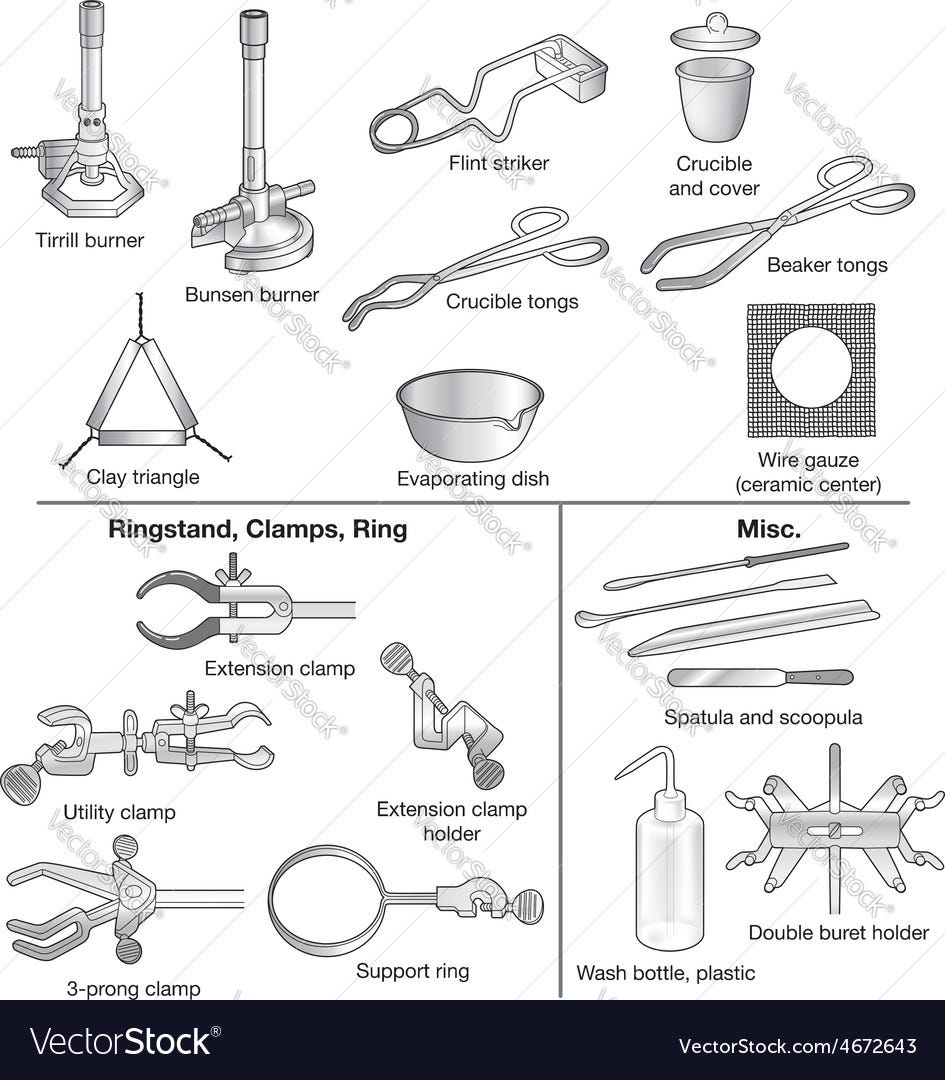 Tirrill burner

Bunsen burner

Flint striker

Crucible and cover

Crucible tongs

Beaker tongs

Clay triangle

Evaporating dish

Wire gauze (ceramic center)

Ringstand, Clamps, Ring

Extension clamp

Utility clamp

Extension clamp holder

3-prong clamp

Support ring

Misc.

Spatula and scoopula

Wash bottle, plastic

Double buret holder

VectorStock®

VectorStock.com/4672643