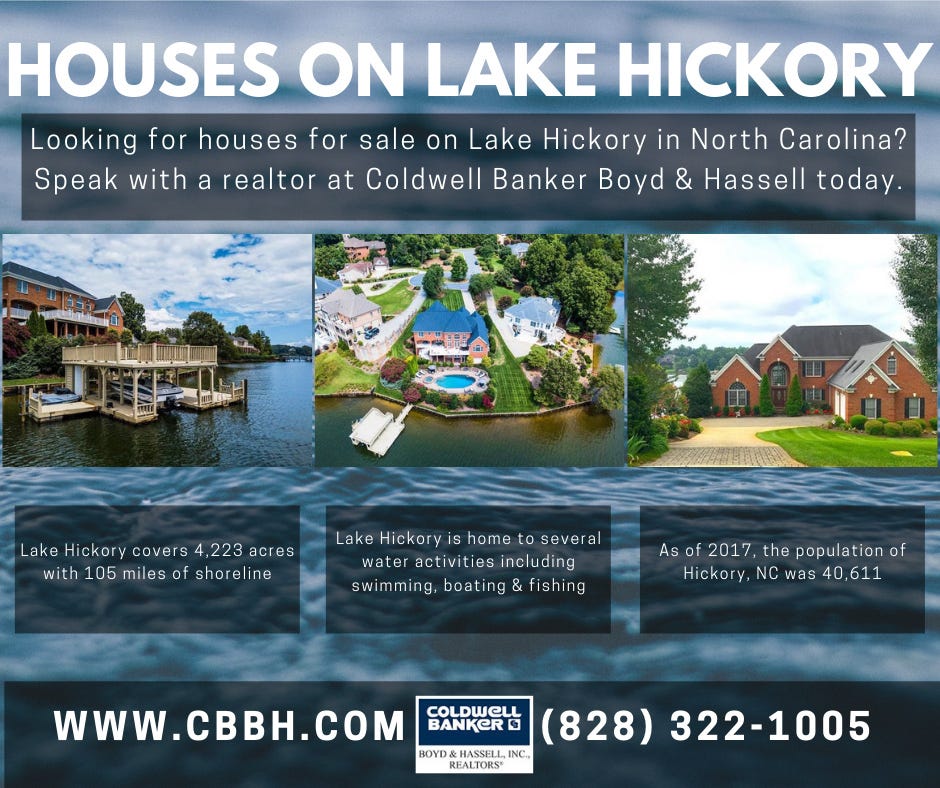 HOUSES ON LAKE HICKORY

Looking for houses for sale on Lake Hickory in North Carolina? Speak with a realtor at Coldwell Banker Boyd & Hassell today.

Lake Hickory covers 4,223 acres with 105 miles of shoreline

Lake Hickory is home to several water activities including swimming, boating & fishing

As of 2017, the population of Hickory, NC was 40,611

WWW.CBBH.COM

COLDWELL BANKER

BOYD & HASSELL, INC., REALTORS®

(828) 322-1005