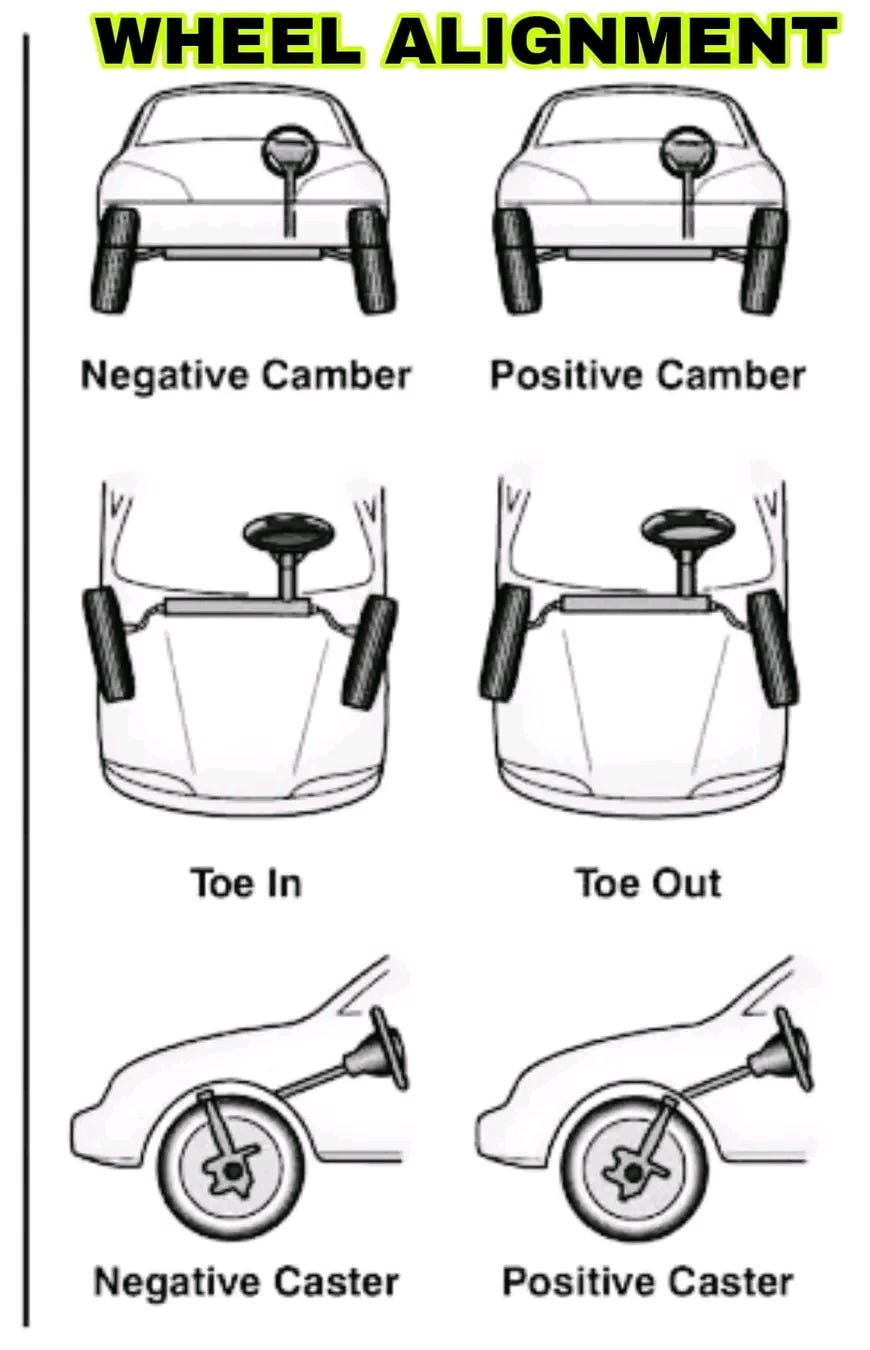 WHEEL ALIGNMENT

Negative Camber

Positive Camber

Toe In

Toe Out

Negative Caster

Positive Caster