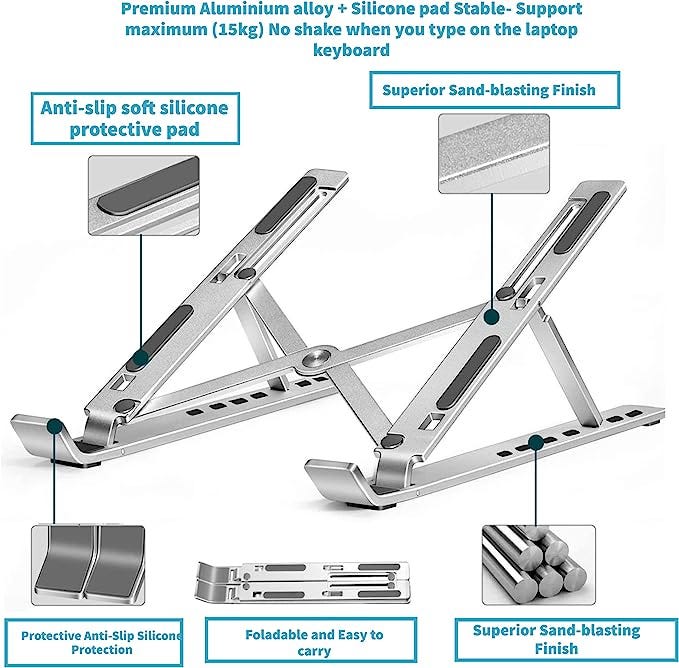 Premium Aluminium alloy + Silicone pad Stable- Support maximum (15kg) No shake when you type on the laptop keyboard

Anti-slip soft silicone protective pad

Superior Sand-blasting Finish

Protective Anti-Slip Silicone Protection

Foladable and Easy to carry

Superior Sand-blasting Finish