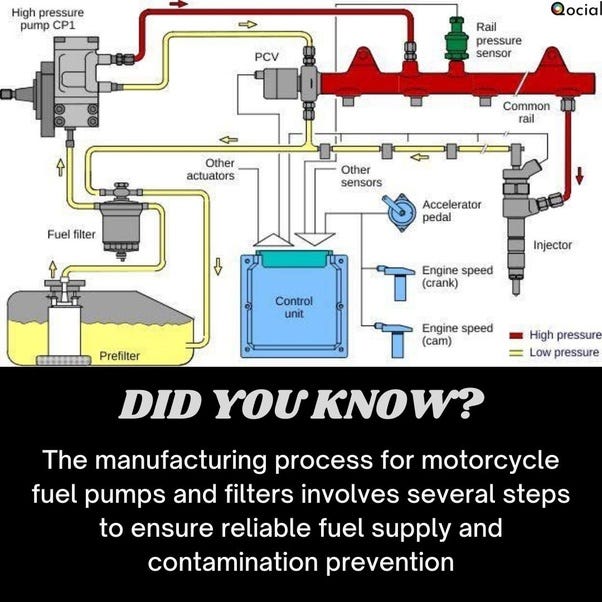 High pressure pump CP1

Qocial

Rail pressure sensor

PCV

Common rail

Other actuators

Other sensors

Accelerator pedal

Fuel filter

Injector

Engine speed (crank)

Control unit

Engine speed (cam)

High pressure

Low pressure

Prefilter

DID YOU KNOW?

The manufacturing process for motorcycle fuel pumps and filters involves several steps to ensure reliable fuel supply and contamination prevention