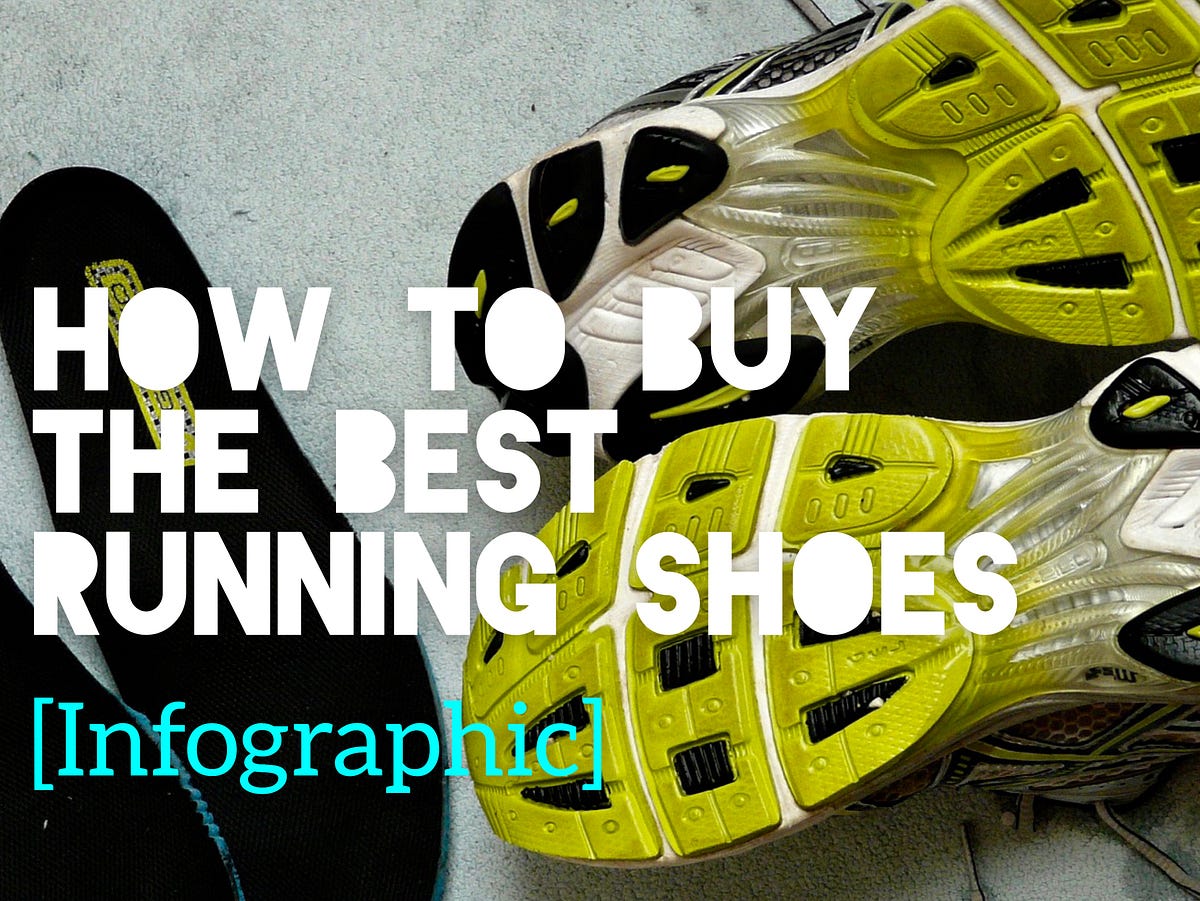 HOW TO BUY THE BEST RUNNING SHOES

[Infographic]