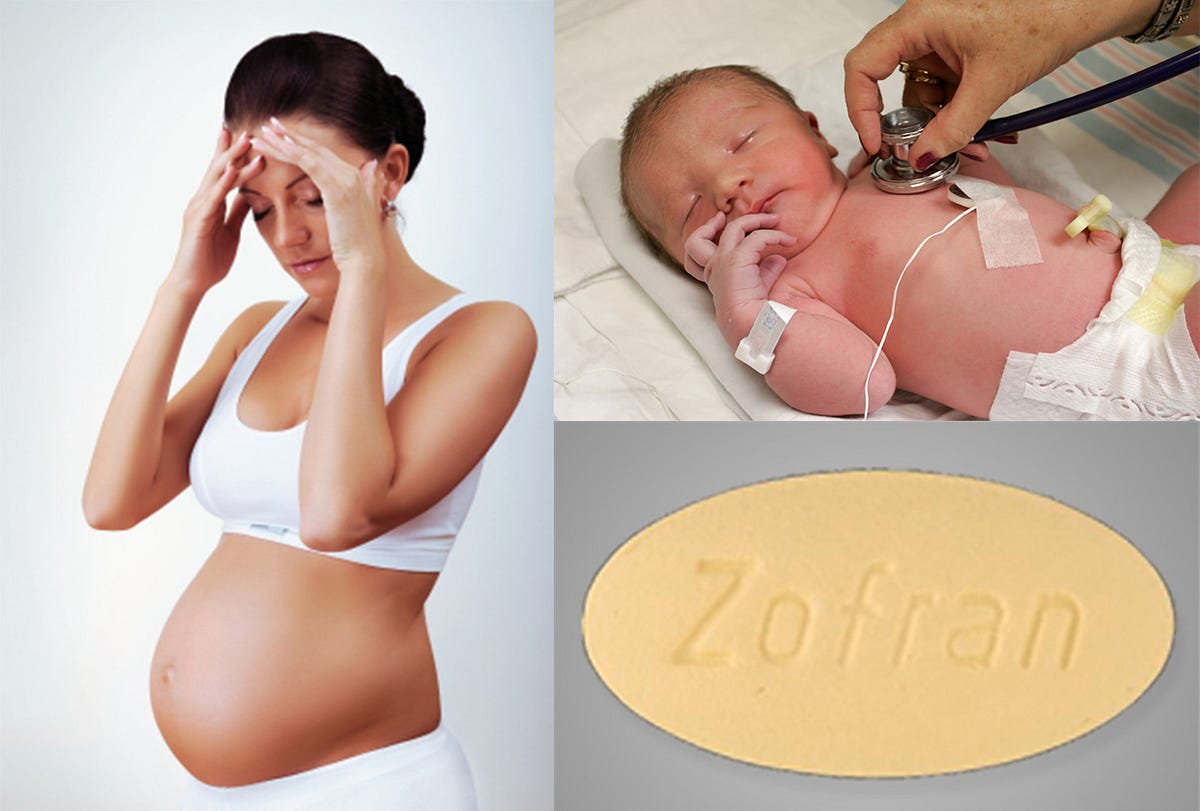 Zofran