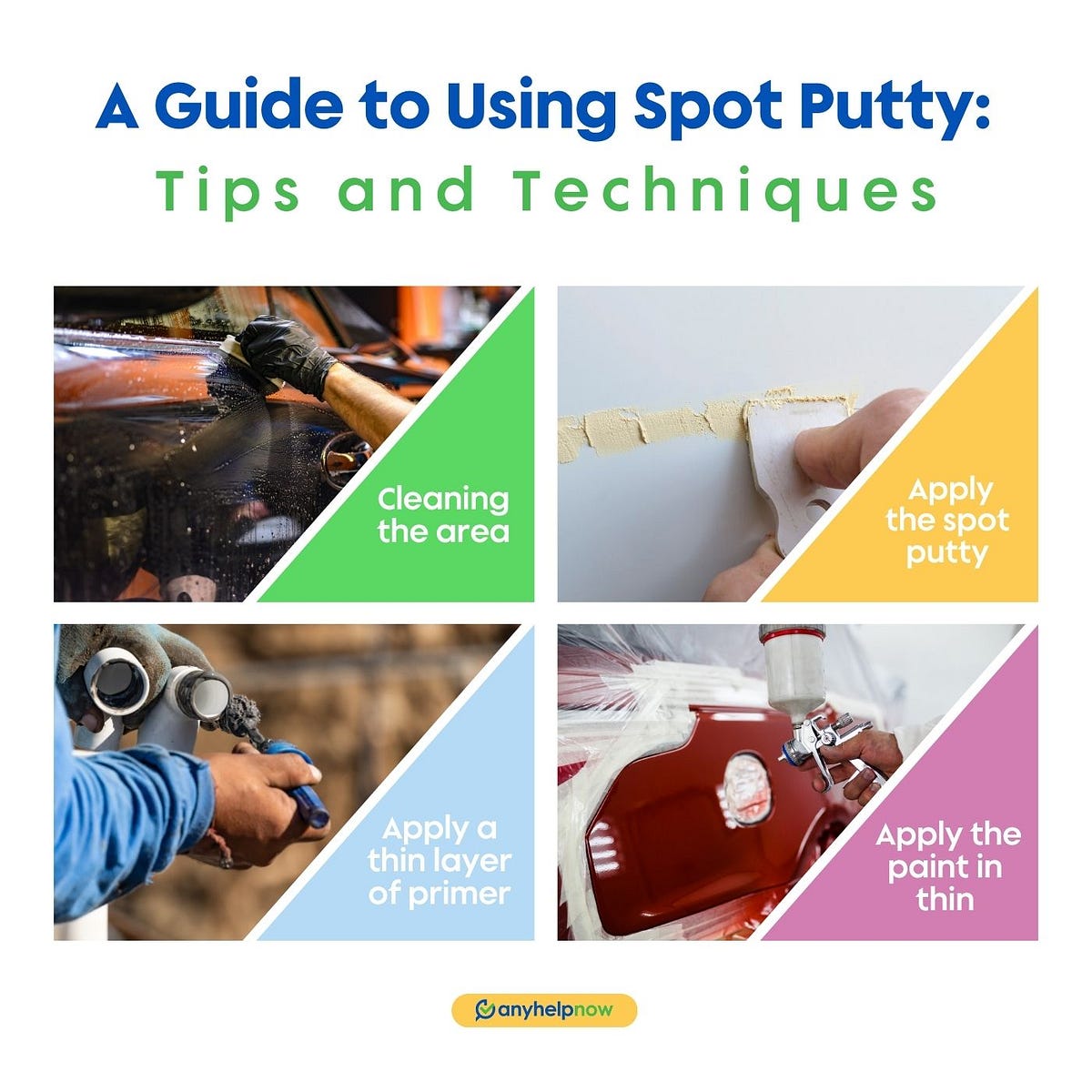 A Guide to Using Spot Putty:
Tips and Techniques

Cleaning the area

Apply the spot putty

Apply a thin layer of primer

Apply the paint in thin

anyhelpnow