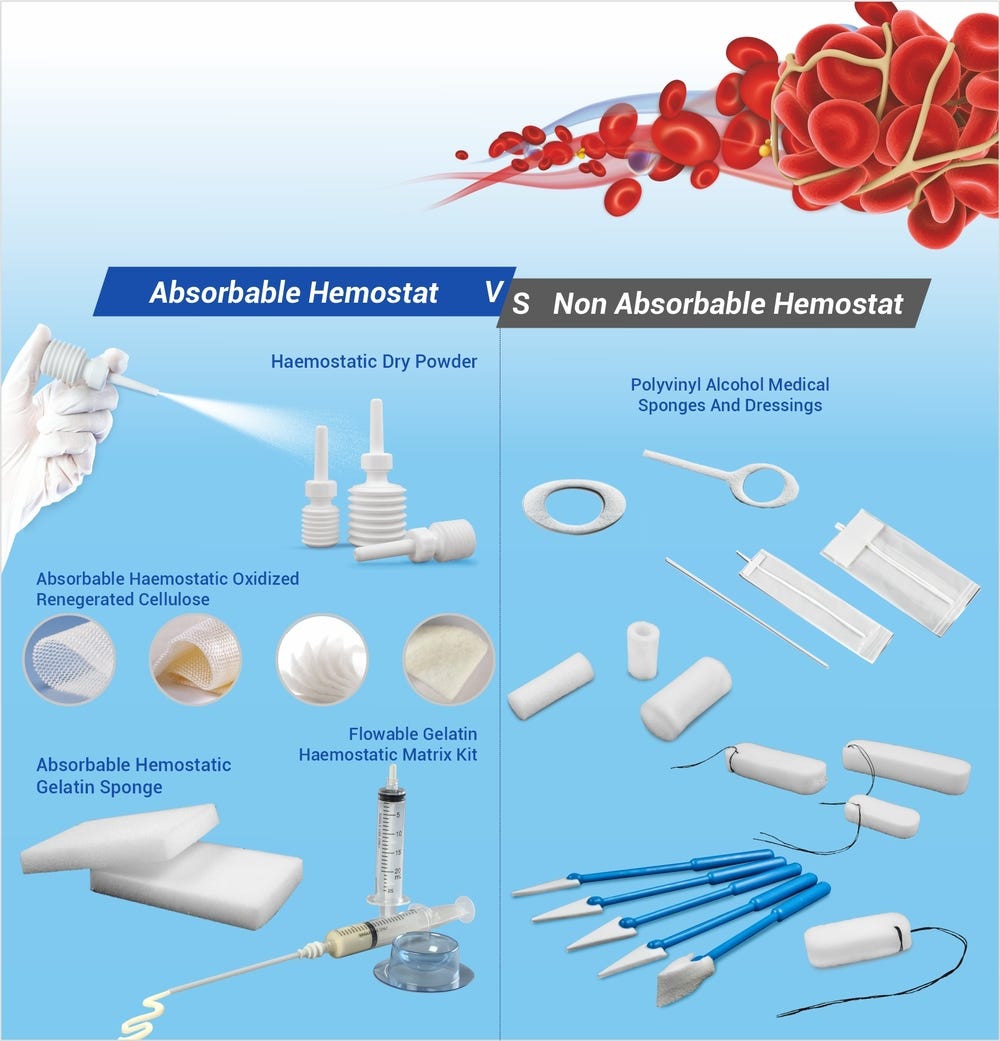 Absorbable Hemostat VS Non Absorbable Hemostat

Haemostatic Dry Powder

Absorbable Haemostatic Oxidized Renegerated Cellulose

Absorbable Hemostatic Gelatin Sponge

Flowable Gelatin Haemostatic Matrix Kit

Polyvinyl Alcohol Medical Sponges And Dressings