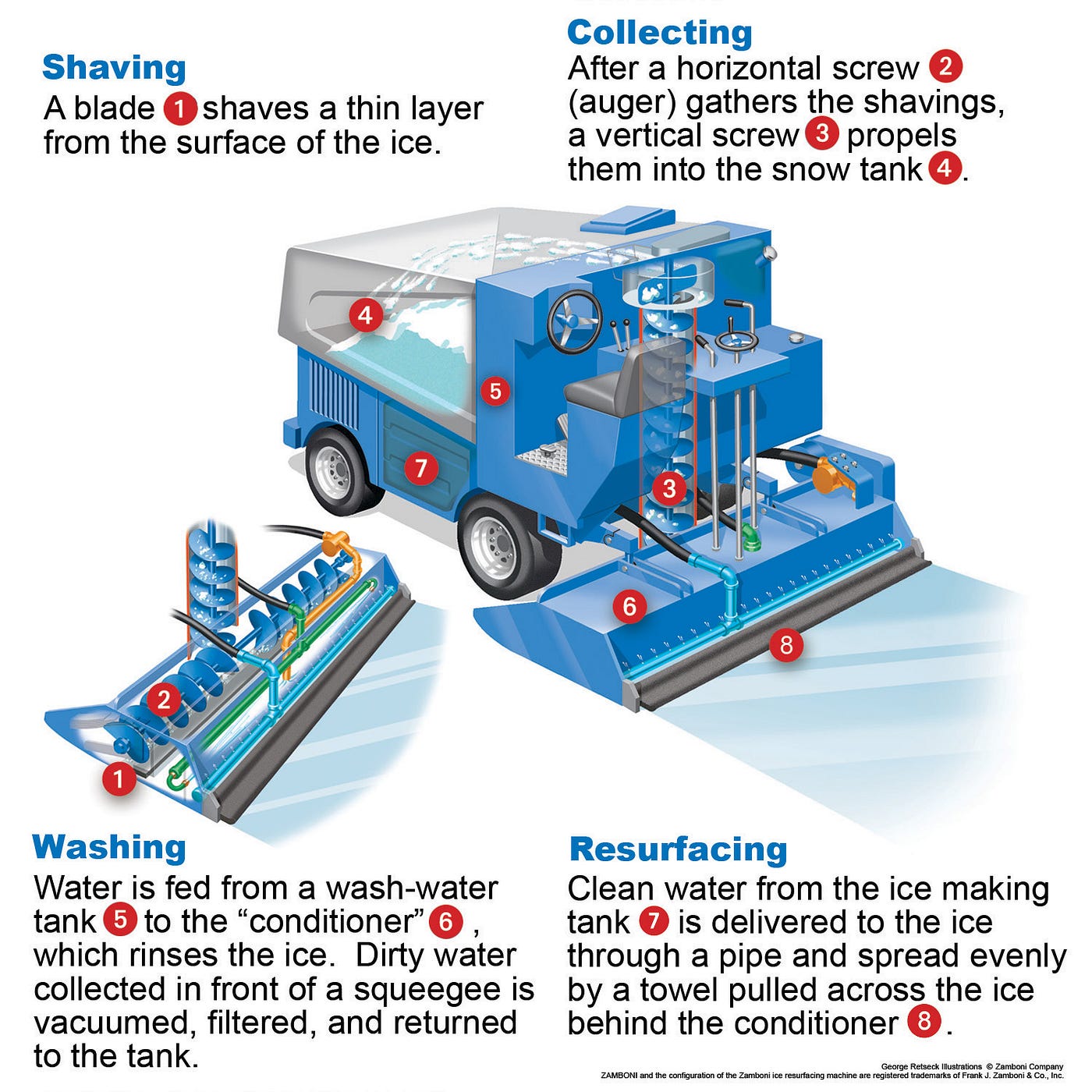 Shaving
A blade 1 shaves a thin layer from the surface of the ice.

Collecting
After a horizontal screw 2 (auger) gathers the shavings, a vertical screw 3 propels them into the snow tank 4.

4

5

7

3

6

8

2

1

Washing
Water is fed from a wash-water tank 5 to the “conditioner” 6 , which rinses the ice. Dirty water collected in front of a squeegee is vacuumed, filtered, and returned to the tank.

Resurfacing
Clean water from the ice making tank 7 is delivered to the ice through a pipe and spread evenly by a towel pulled across the ice behind the conditioner 8.

George Retseck Illustrations © Zamboni Company
ZAMBONI and the configuration of the Zamboni ice resurfacing machine are registered trademarks of Frank J. Zamboni & Co., Inc.