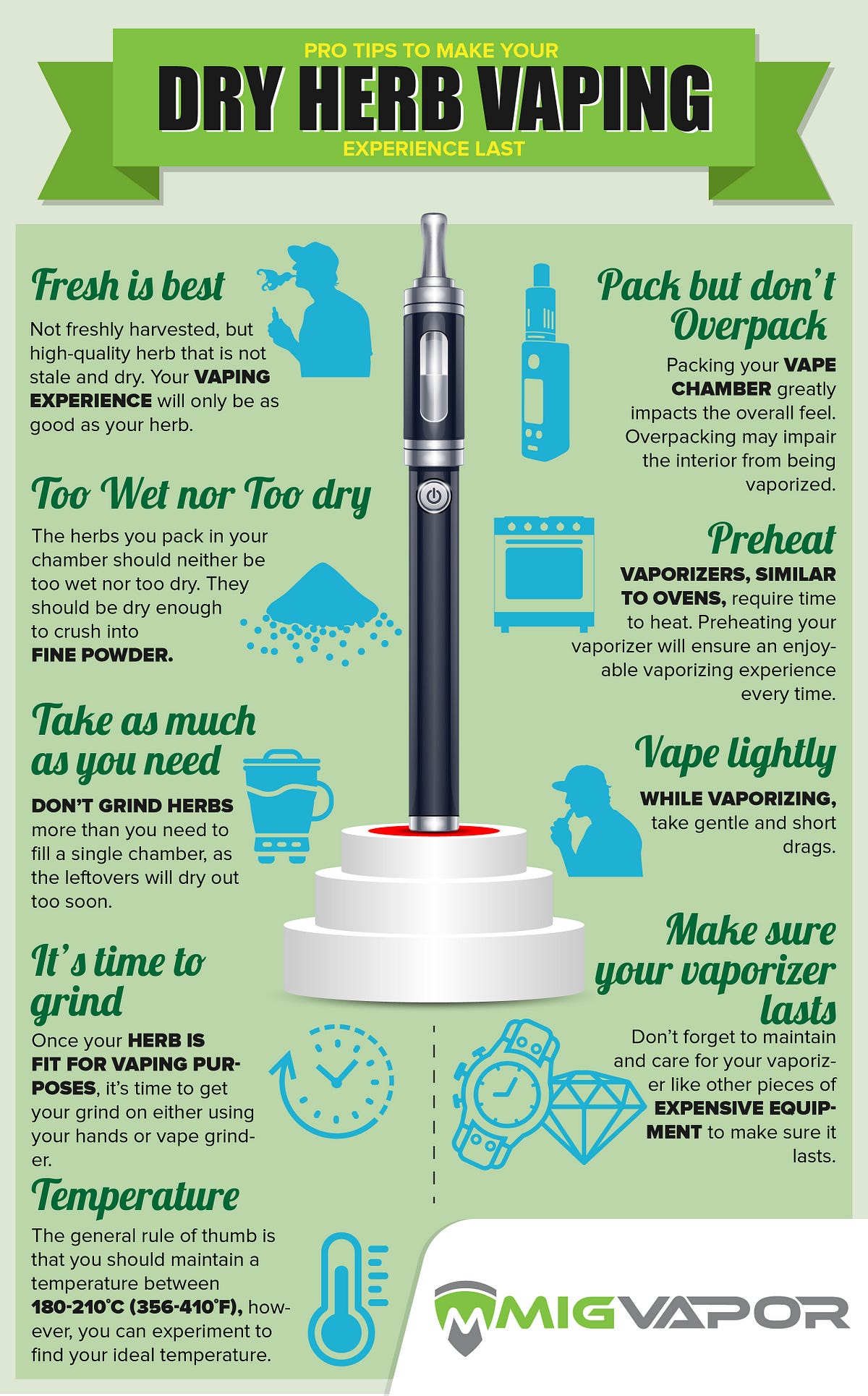 PRO TIPS TO MAKE YOUR
DRY HERB VAPING
EXPERIENCE LAST

Fresh is best

Not freshly harvested, but high-quality herb that is not stale and dry. Your VAPING EXPERIENCE will only be as good as your herb.

Too Wet nor Too dry

The herbs you pack in your chamber should neither be too wet nor too dry. They should be dry enough to crush into FINE POWDER.

Take as much as you need

DON'T GRIND HERBS more than you need to fill a single chamber, as the leftovers will dry out too soon.

It's time to grind

Once your HERB IS FIT FOR VAPING PURPOSES, it's time to get your grind on either using your hands or vape grinder.

Temperature

The general rule of thumb is that you should maintain a temperature between 180-210°C (356-410°F), however, you can experiment to find your ideal temperature.

Pack but don't Overpack

Packing your VAPE CHAMBER greatly impacts the overall feel. Overpacking may impair the interior from being vaporized.

Preheat

VAPORIZERS, SIMILAR TO OVENS, require time to heat. Preheating your vaporizer will ensure an enjoyable vaporizing experience every time.

Vape lightly

WHILE VAPORIZING, take gentle and short drags.

Make sure your vaporizer lasts

Don't forget to maintain and care for your vaporizer like other pieces of EXPENSIVE EQUIPMENT to make sure it lasts.

MIGVAPOR