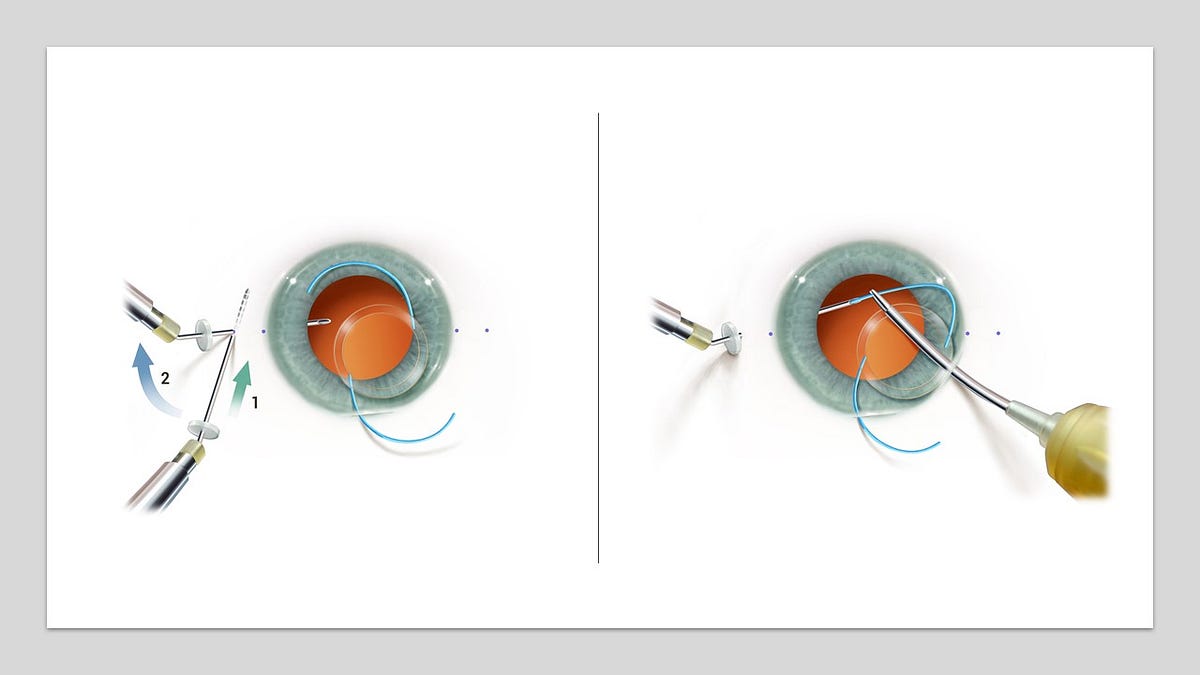 2

1