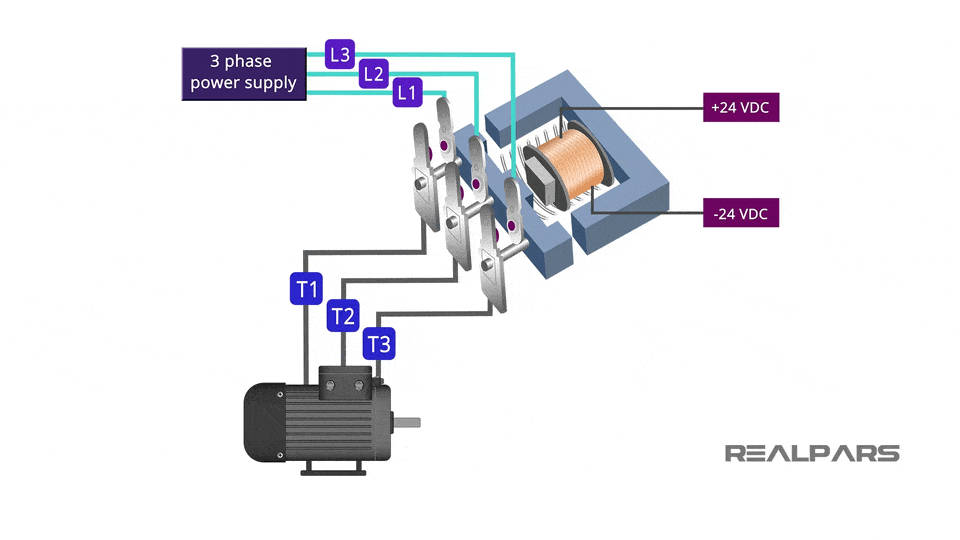 3 phase power supply

L3

L2

L1

+24 VDC

-24 VDC

T1

T2

T3

REALPARS