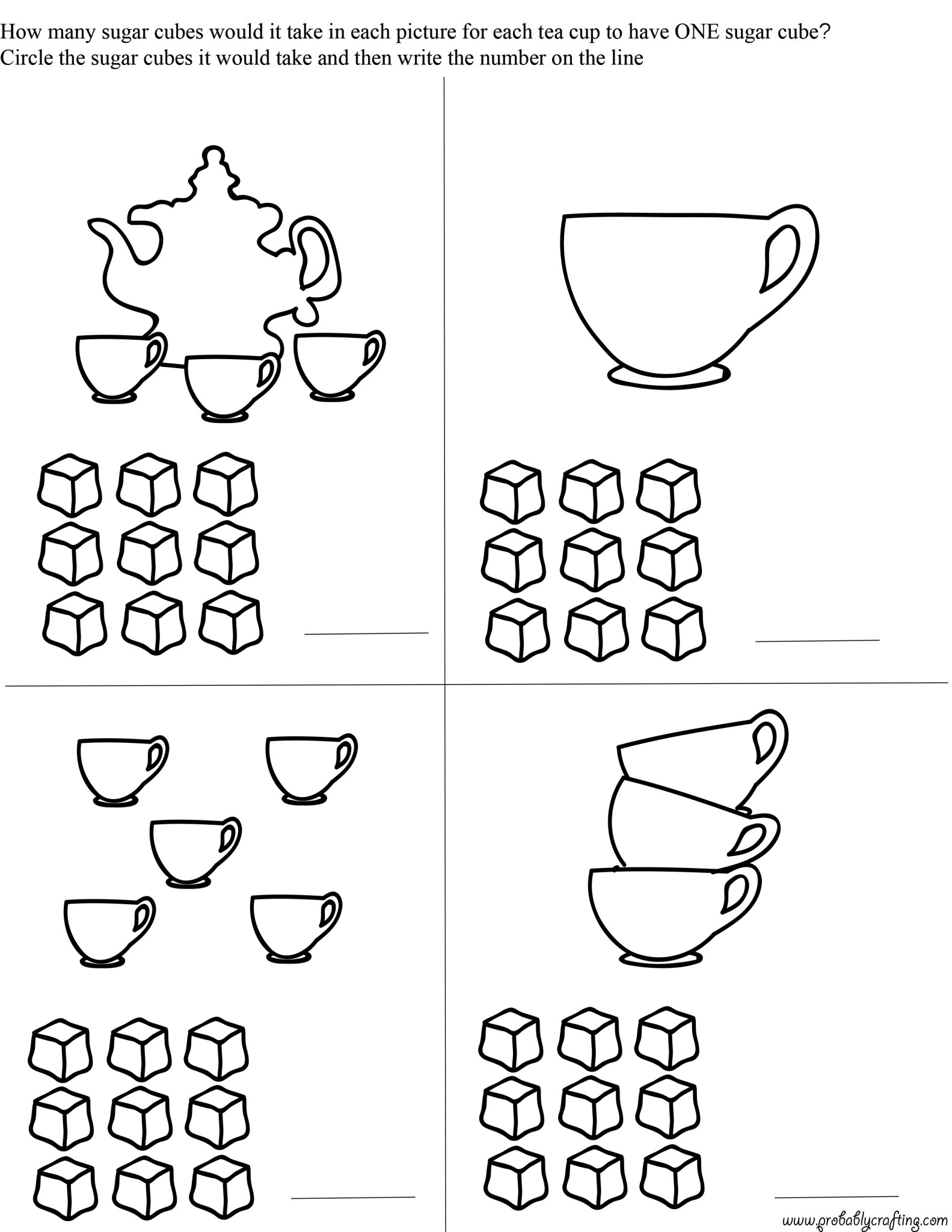 How many sugar cubes would it take in each picture for each tea cup to have ONE sugar cube?
Circle the sugar cubes it would take and then write the number on the line

www.probablycrafting.com