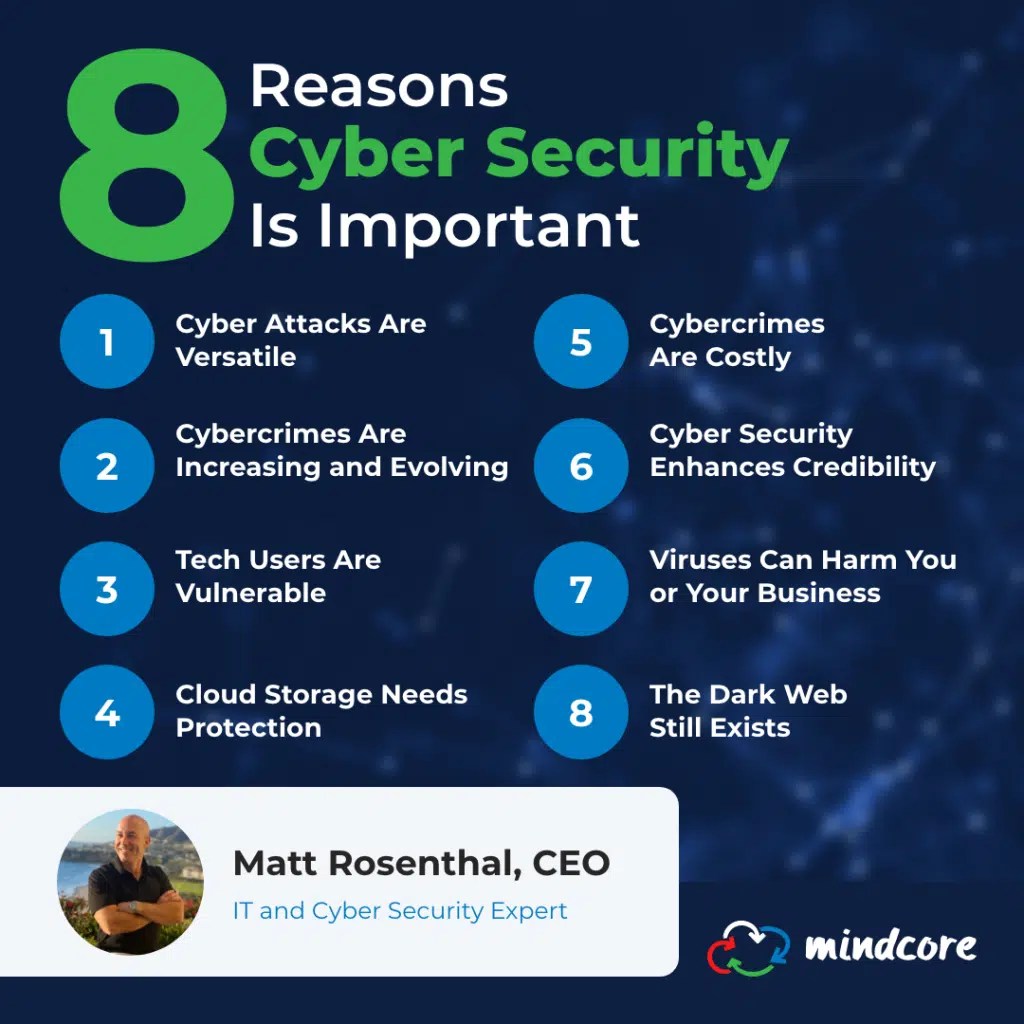 8 Reasons Cyber Security Is Important

1 Cyber Attacks Are Versatile

2 Cybercrimes Are Increasing and Evolving

3 Tech Users Are Vulnerable

4 Cloud Storage Needs Protection

5 Cybercrimes Are Costly

6 Cyber Security Enhances Credibility

7 Viruses Can Harm You or Your Business

8 The Dark Web Still Exists

Matt Rosenthal, CEO
IT and Cyber Security Expert

mindcore