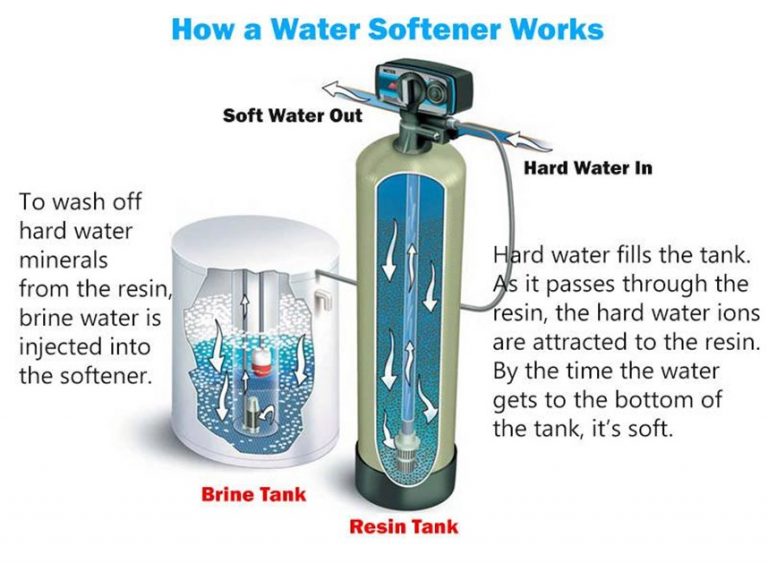 How a Water Softener Works

Soft Water Out

Hard Water In

To wash off hard water minerals from the resin, brine water is injected into the softener.

Hard water fills the tank. As it passes through the resin, the hard water ions are attracted to the resin. By the time the water gets to the bottom of the tank, it's soft.

Brine Tank

Resin Tank