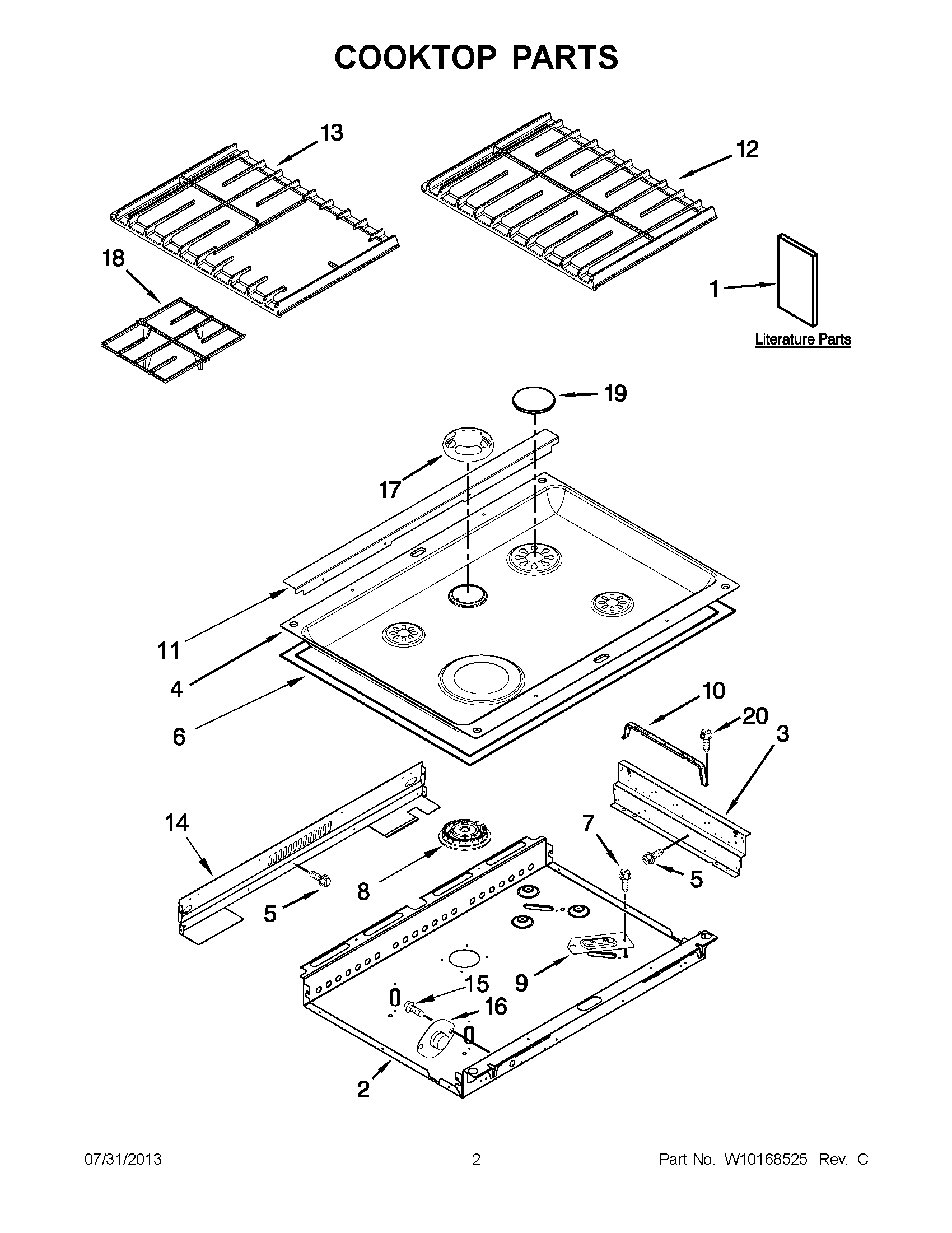 COOKTOP PARTS

13

12

18

1

Literature Parts

19

17

11

4

6

10

20

3

14

7

8

5

5

15

9

16

2

07/31/2013

2

Part No. W10168525 Rev. C