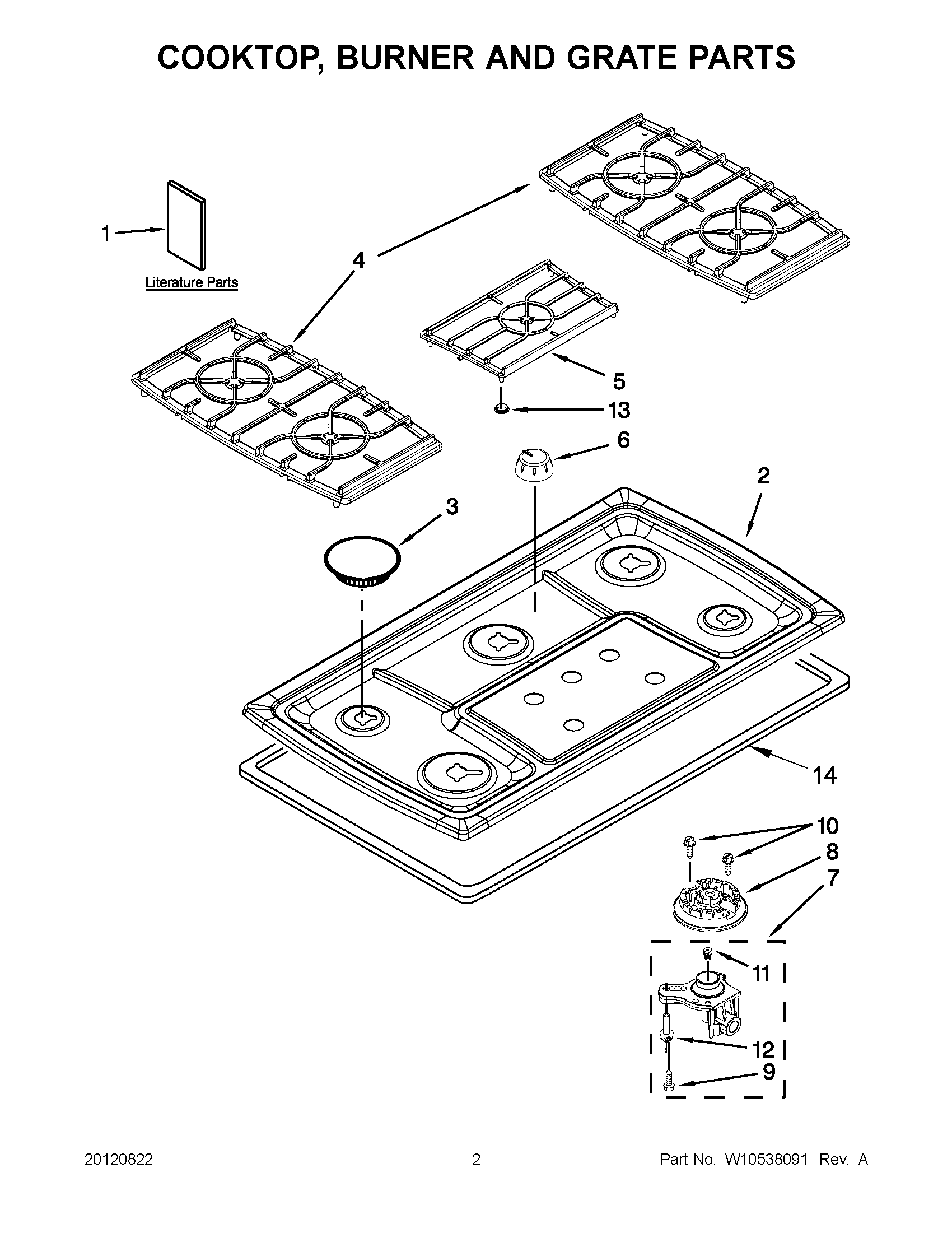 COOKTOP, BURNER AND GRATE PARTS

1

Literature Parts

4

5

13

6

2

3

14

10

8

7

11

12

9

20120822

2

Part No. W10538091 Rev. A