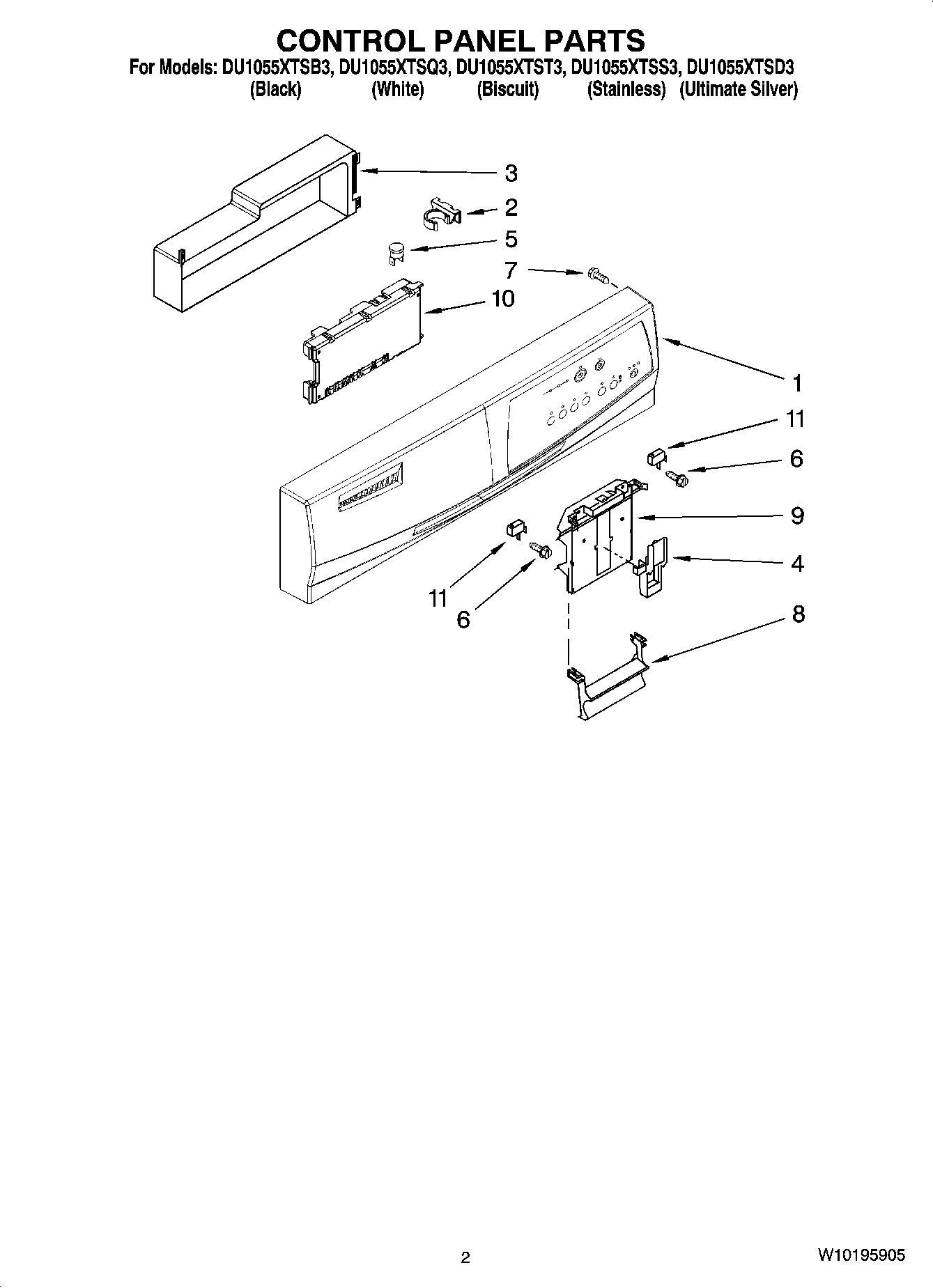 CONTROL PANEL PARTS
For Models: DU1055XTSB3, DU1055XTSQ3, DU1055XTST3, DU1055XTSS3, DU1055XTSD3
(Black) (White) (Biscuit) (Stainless) (Ultimate Silver)

3
2
5
7
10
1
11
6
9
4
11
6
8

2

W10195905