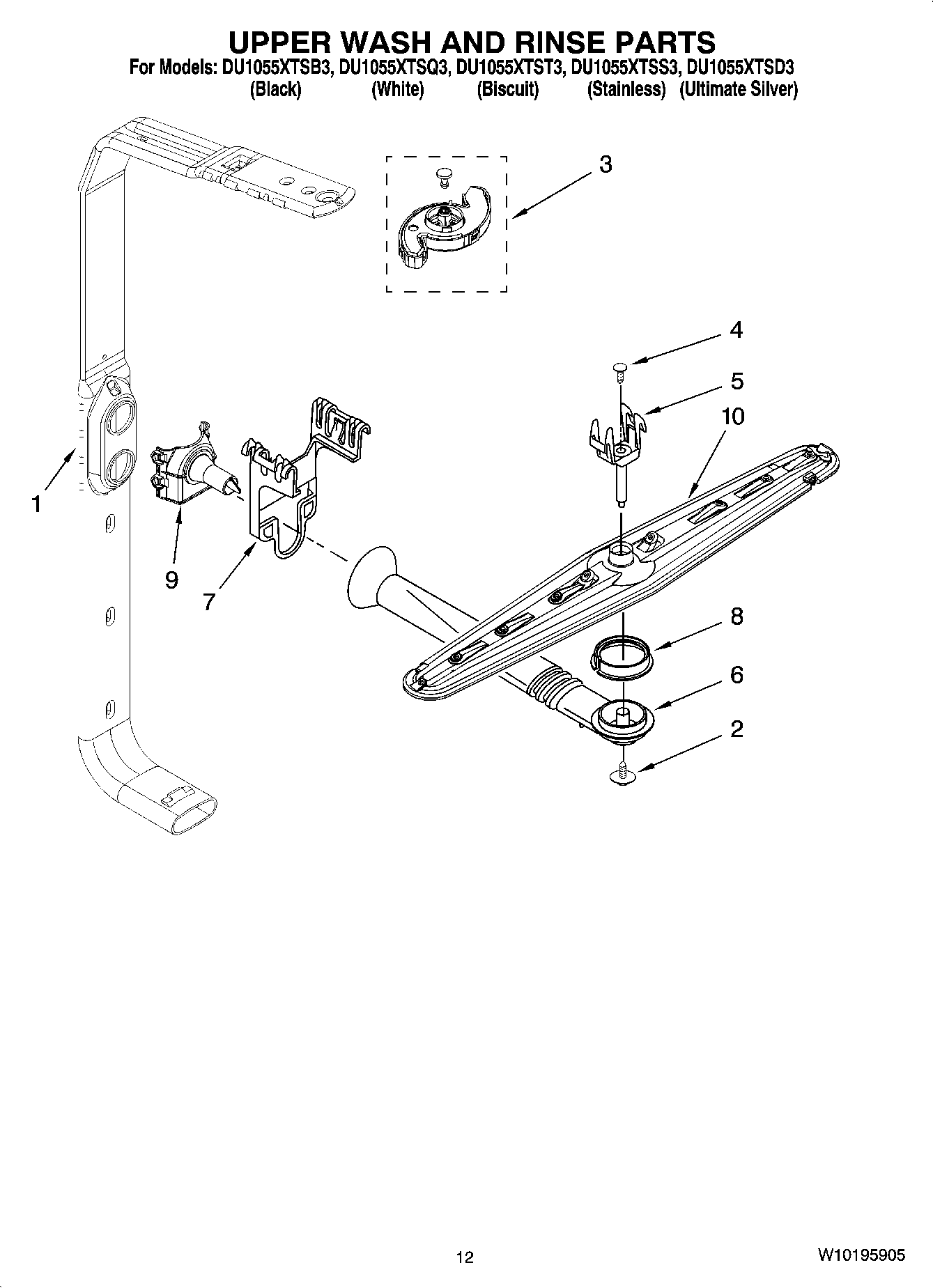 UPPER WASH AND RINSE PARTS
For Models: DU1055XTSB3, DU1055XTSQ3, DU1055XTST3, DU1055XTSS3, DU1055XTSD3
(Black) (White) (Biscuit) (Stainless) (Ultimate Silver)

3

4

5

10

1

9

7

8

6

2

12

W10195905