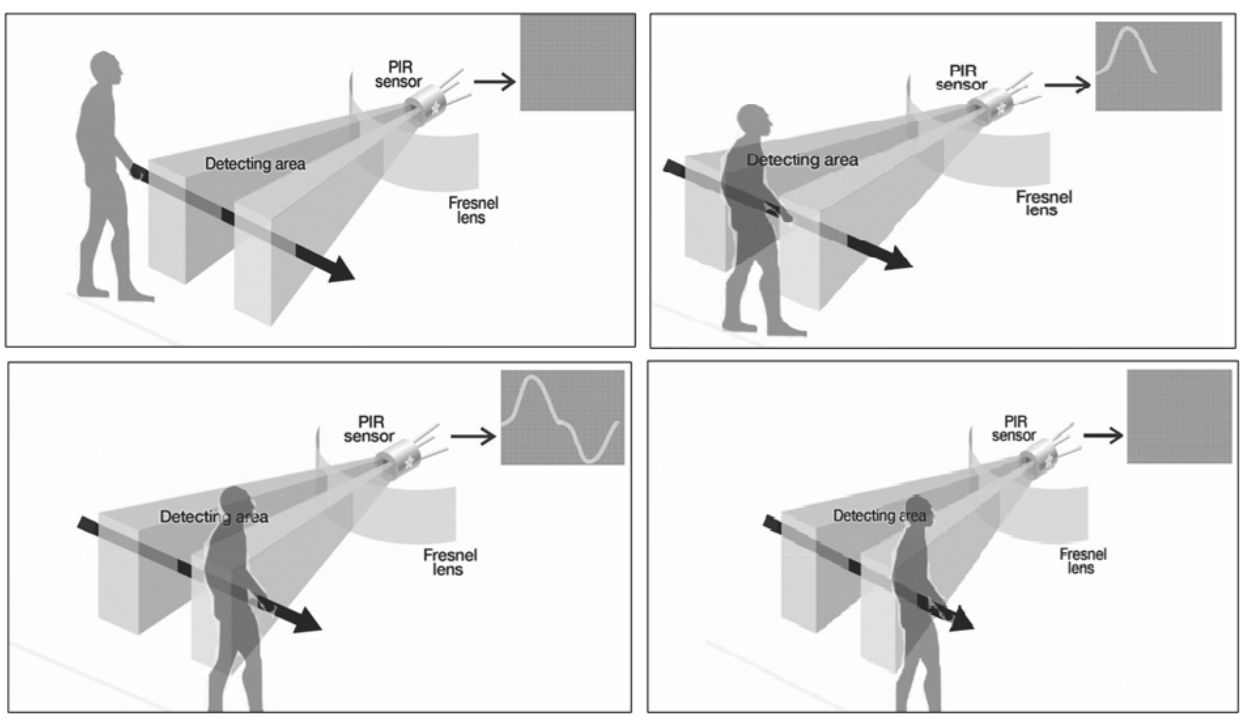 PIR sensor

Detecting area

Fresnel lens

PIR sensor

Detecting area

Fresnel lens

PIR sensor

Detecting area

Fresnel lens

PIR sensor

Detecting area

Fresnel lens