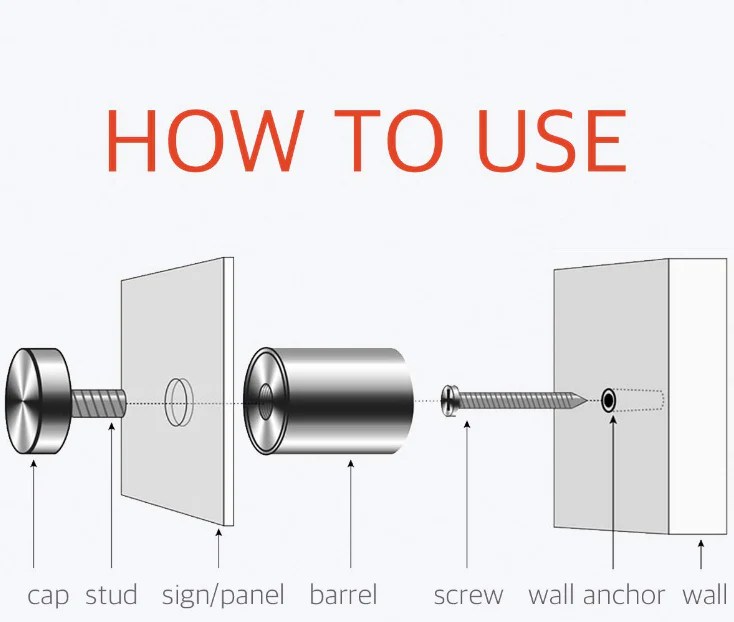 HOW TO USE

cap stud sign/panel barrel screw wall anchor wall