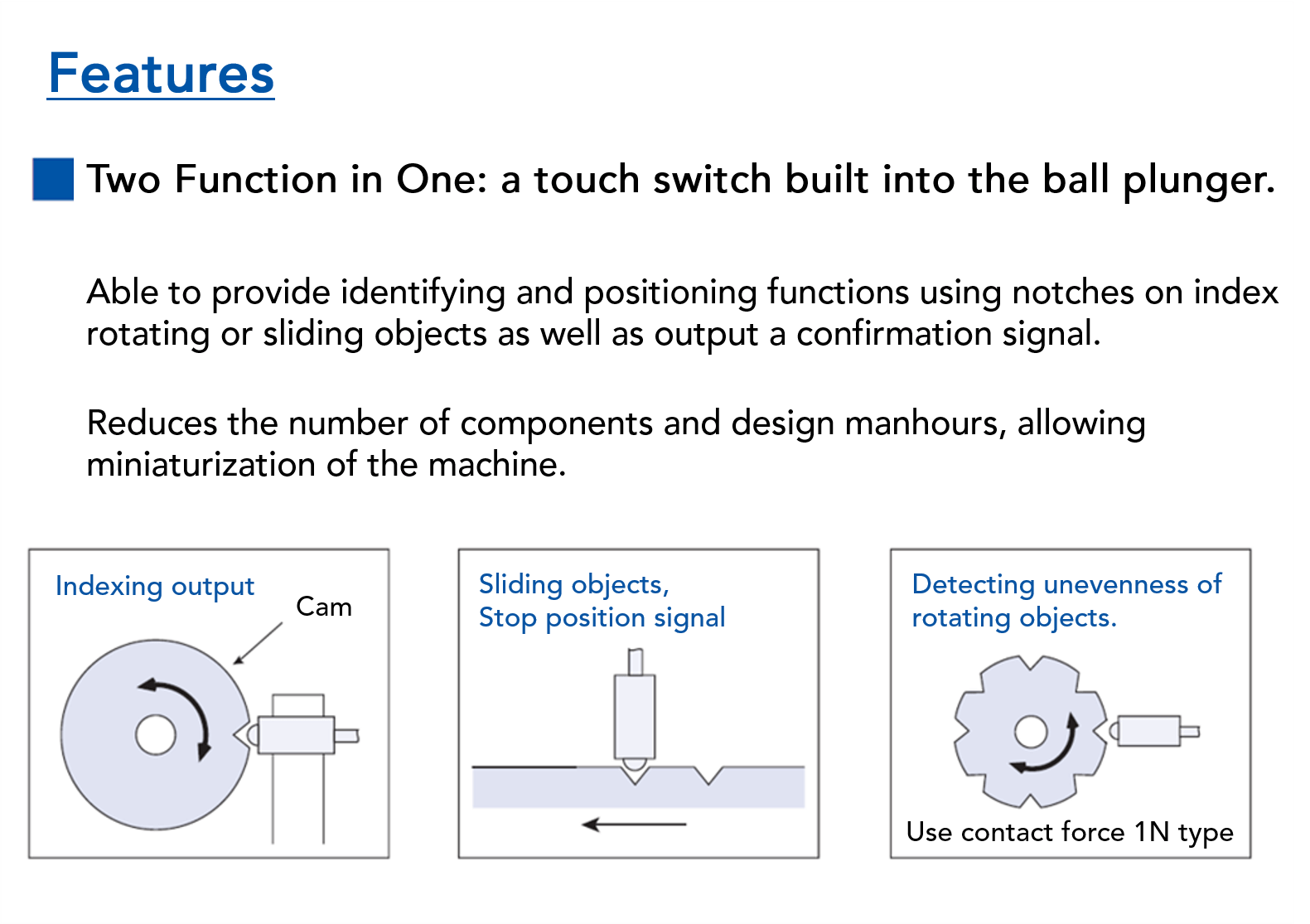 Features

Two Function in One: a touch switch built into the ball plunger.

Able to provide identifying and positioning functions using notches on index rotating or sliding objects as well as output a confirmation signal.

Reduces the number of components and design manhours, allowing miniaturization of the machine.

Indexing output

Cam

Sliding objects,
Stop position signal

Detecting unevenness of rotating objects.

Use contact force 1N type