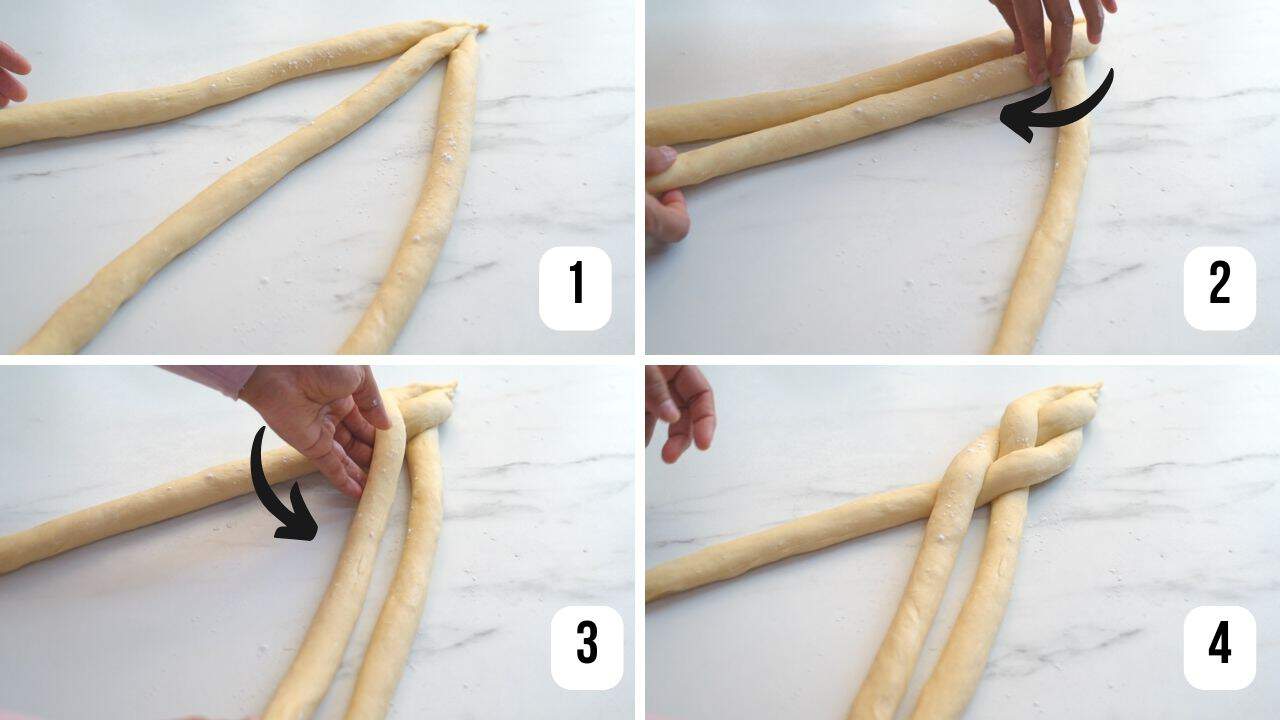 1
2
3
4