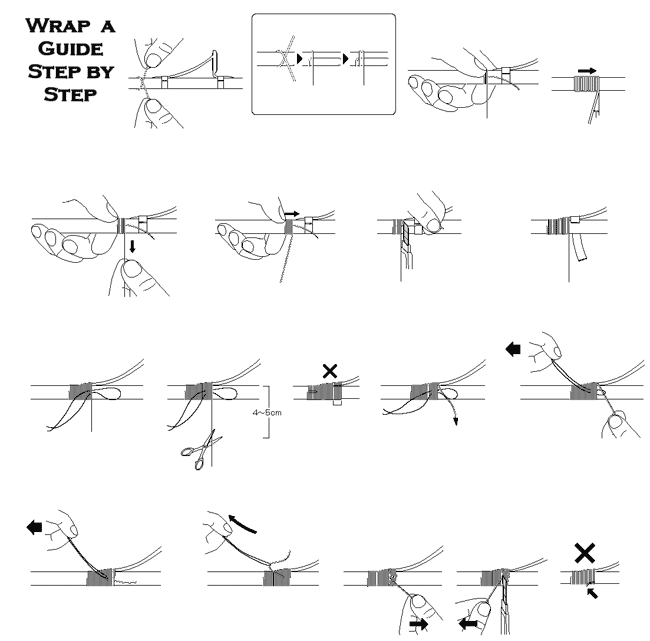 WRAP A GUIDE STEP BY STEP

4~5cm