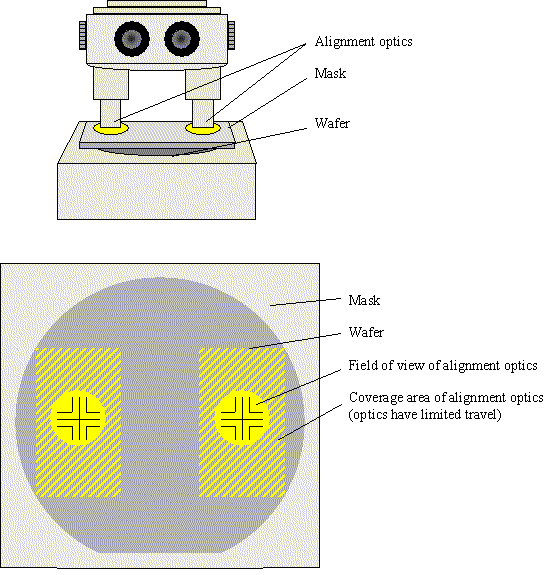 Alignment optics

Mask

Wafer

Mask

Wafer

Field of view of alignment optics

Coverage area of alignment optics (optics have limited travel)