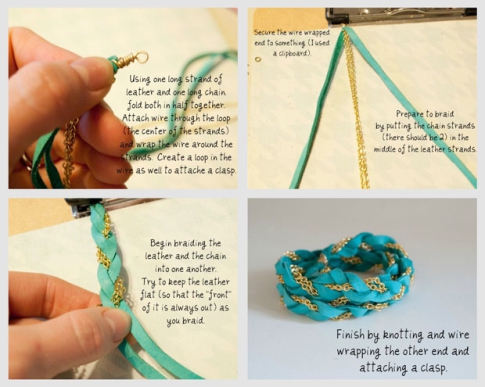 Using one long strand of leather and one long chain fold both in half together. Attach wire through the loop (the center of the strands) and wrap the wire around the strands. Create a loop in the wire as well to attache a clasp.

Secure the wire wrapped end to something (I used a clipboard).

Prepare to braid by putting the chain strands (there should be 2) in the middle of the leather strands.

Begin braiding the leather and the chain into one another. Try to keep the leather flat (so that the "front" of it is always out) as you braid.

Finish by knotting and wire wrapping the other end and attaching a clasp.