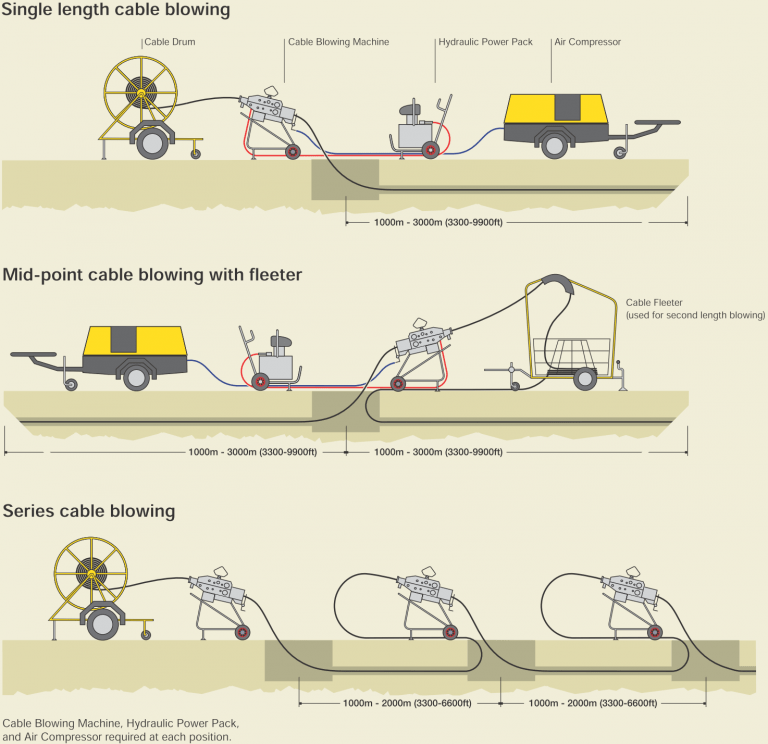 Single length cable blowing

Cable Drum

Cable Blowing Machine

Hydraulic Power Pack

Air Compressor

1000m - 3000m (3300-9900ft)

Mid-point cable blowing with fleeter

Cable Fleeter
(used for second length blowing)

1000m - 3000m (3300-9900ft)

1000m - 3000m (3300-9900ft)

Series cable blowing

1000m - 2000m (3300-6600ft)

1000m - 2000m (3300-6600ft)

Cable Blowing Machine, Hydraulic Power Pack, and Air Compressor required at each position.