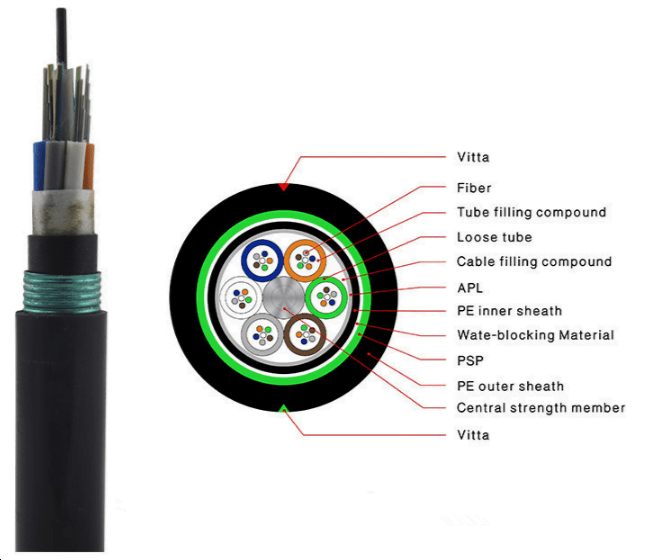 Vitta
Fiber
Tube filling compound
Loose tube
Cable filling compound
APL
PE inner sheath
Wate-blocking Material
PSP
PE outer sheath
Central strength member
Vitta