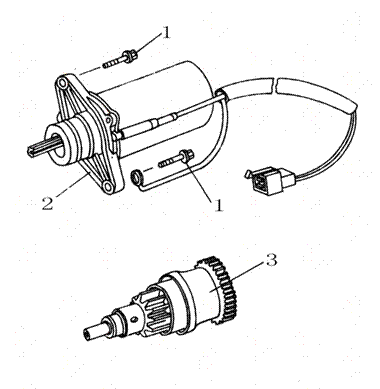 1
2
1
3