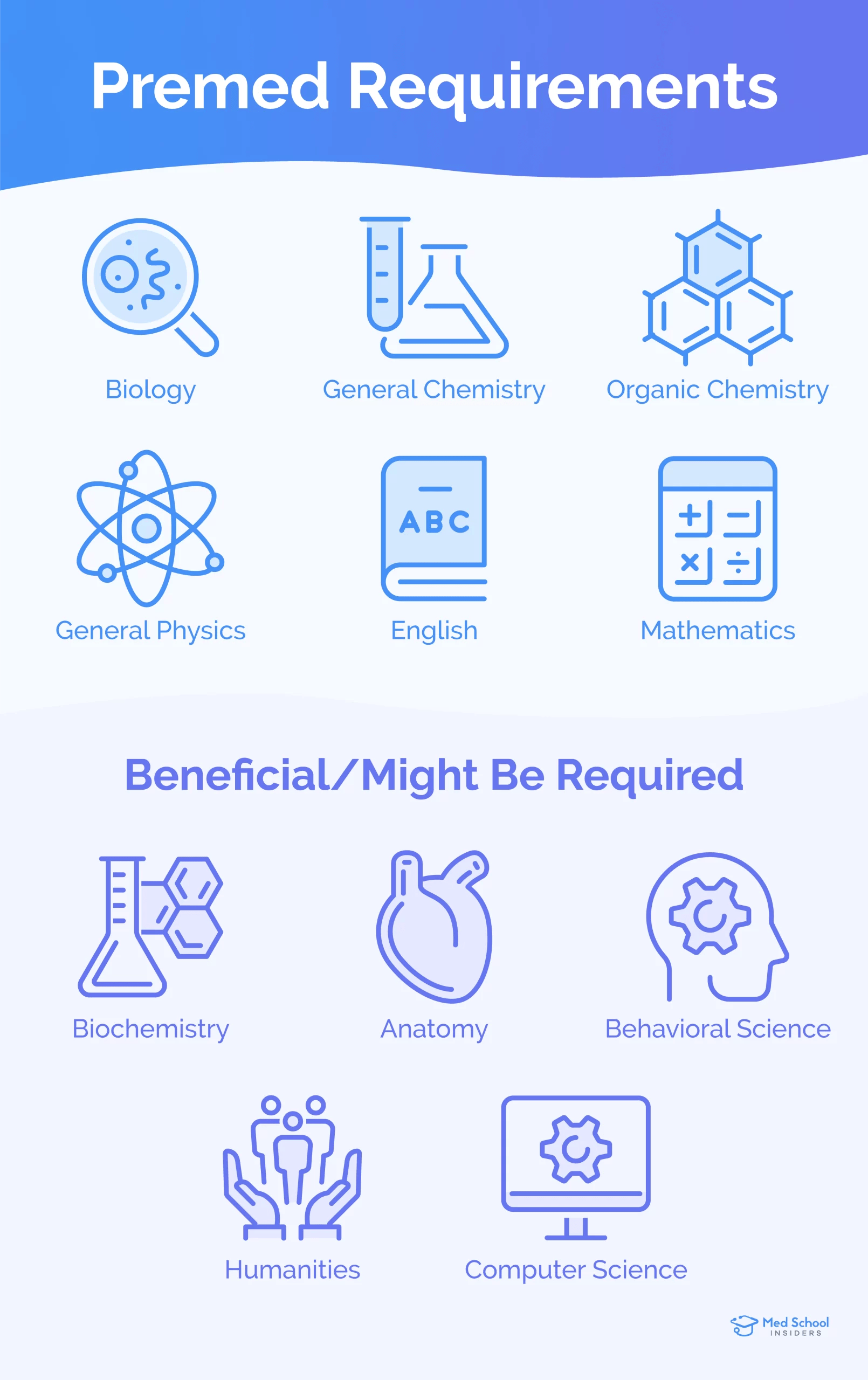 Premed Requirements

Biology

General Chemistry

Organic Chemistry

General Physics

ABC

English

Mathematics

Beneficial/Might Be Required

Biochemistry

Anatomy

Behavioral Science

Humanities

Computer Science

Med School INSIDERS