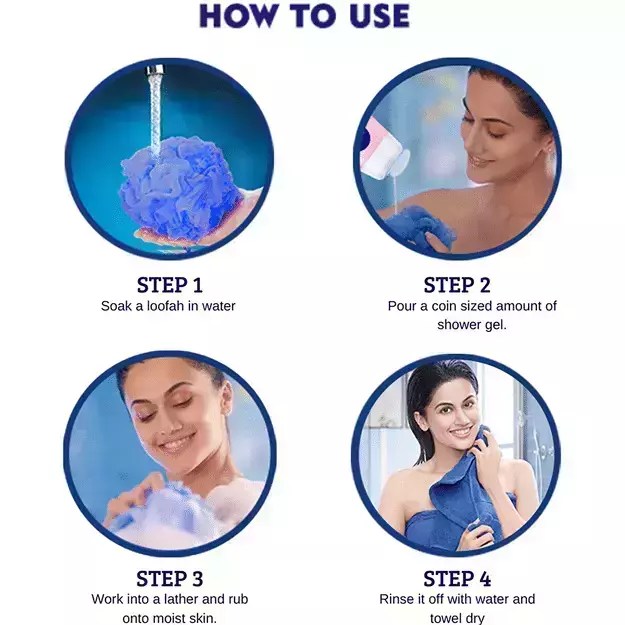 HOW TO USE

STEP 1
Soak a loofah in water

STEP 2
Pour a coin sized amount of shower gel.

STEP 3
Work into a lather and rub onto moist skin.

STEP 4
Rinse it off with water and towel dry