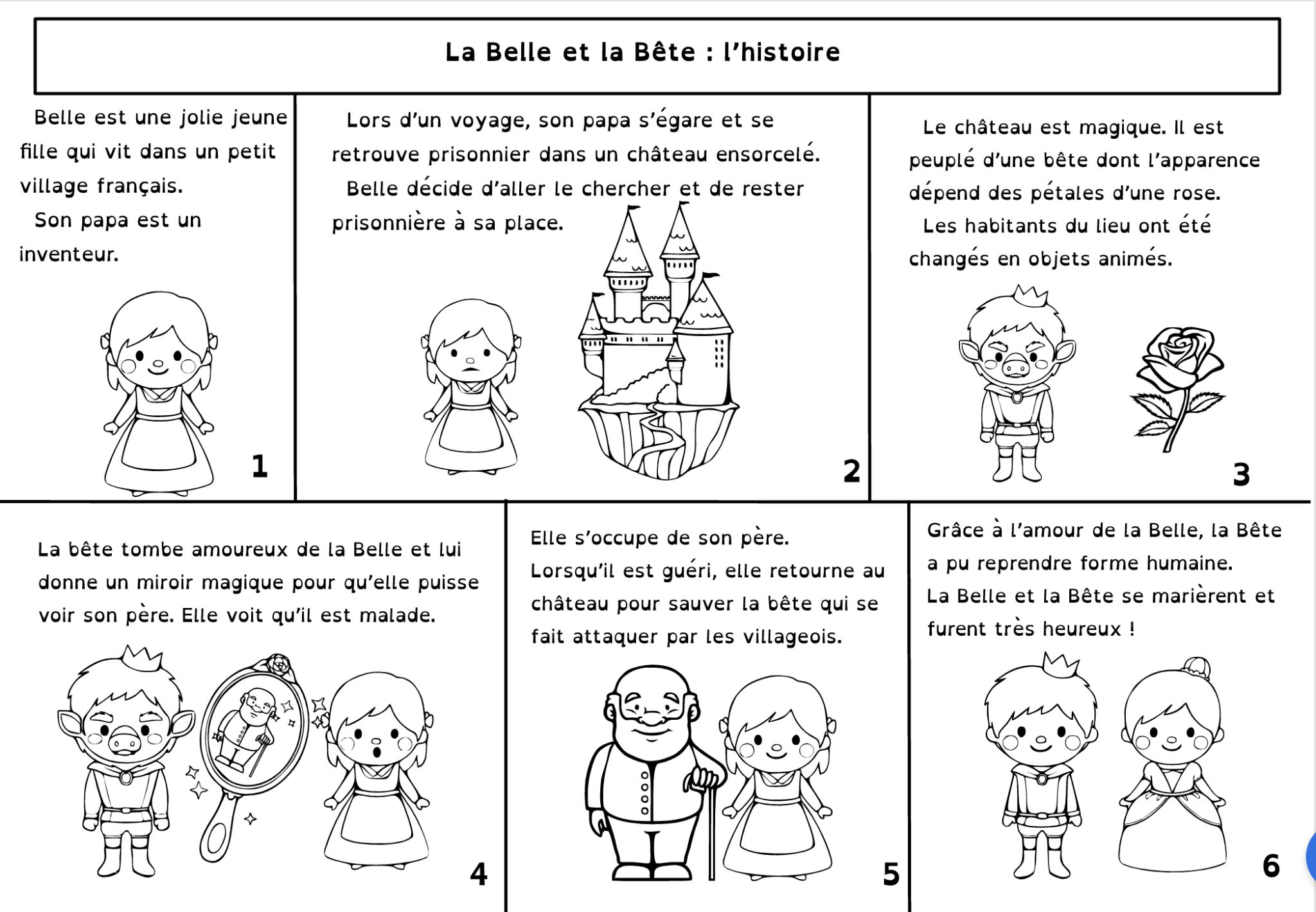 La Belle et la Bête : l'histoire

Belle est une jolie jeune fille qui vit dans un petit village français.
Son papa est un inventeur.

1

Lors d'un voyage, son papa s'égare et se retrouve prisonnier dans un château ensorcelé.
Belle décide d'aller le chercher et de rester prisonnière à sa place.

2

Le château est magique. Il est peuplé d'une bête dont l'apparence dépend des pétales d'une rose.
Les habitants du lieu ont été changés en objets animés.

3

La bête tombe amoureux de la Belle et lui donne un miroir magique pour qu'elle puisse voir son père. Elle voit qu'il est malade.

4

Elle s'occupe de son père.
Lorsqu'il est guéri, elle retourne au château pour sauver la bête qui se fait attaquer par les villageois.

5

Grâce à l'amour de la Belle, la Bête a pu reprendre forme humaine.
La Belle et la Bête se marièrent et furent très heureux !

6