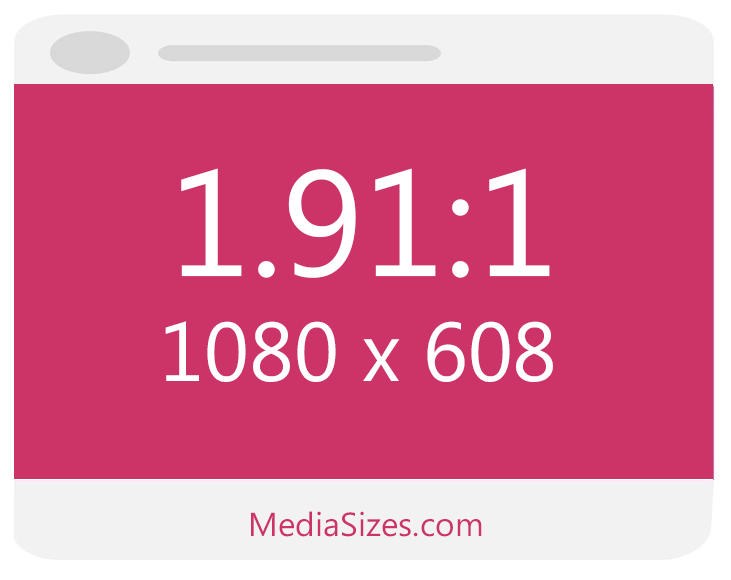 1.91:1
1080 x 608

MediaSizes.com