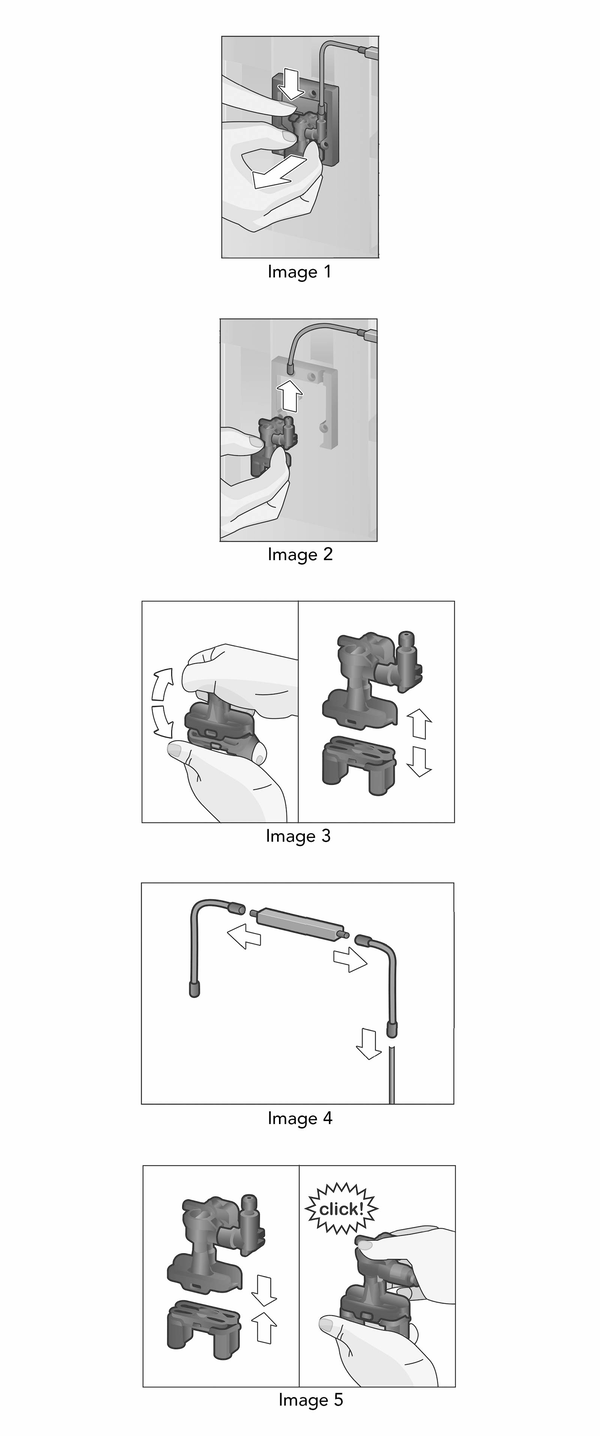 Image 1

Image 2

Image 3

Image 4

click!

Image 5