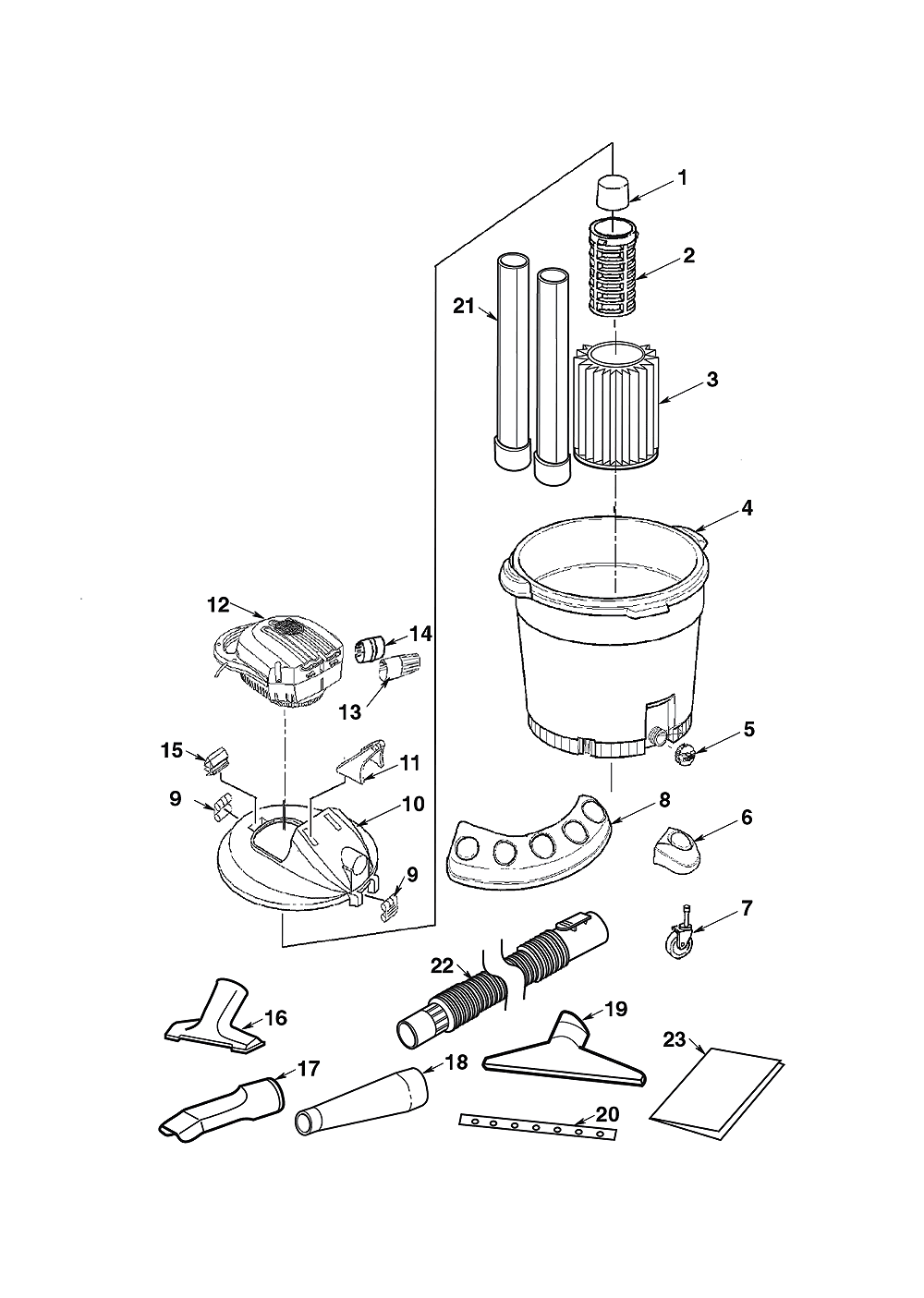 1
2
21
3
4
12
14
13
5
15
11
9
10
8
6
9
7
22
16
19
23
17
18
20