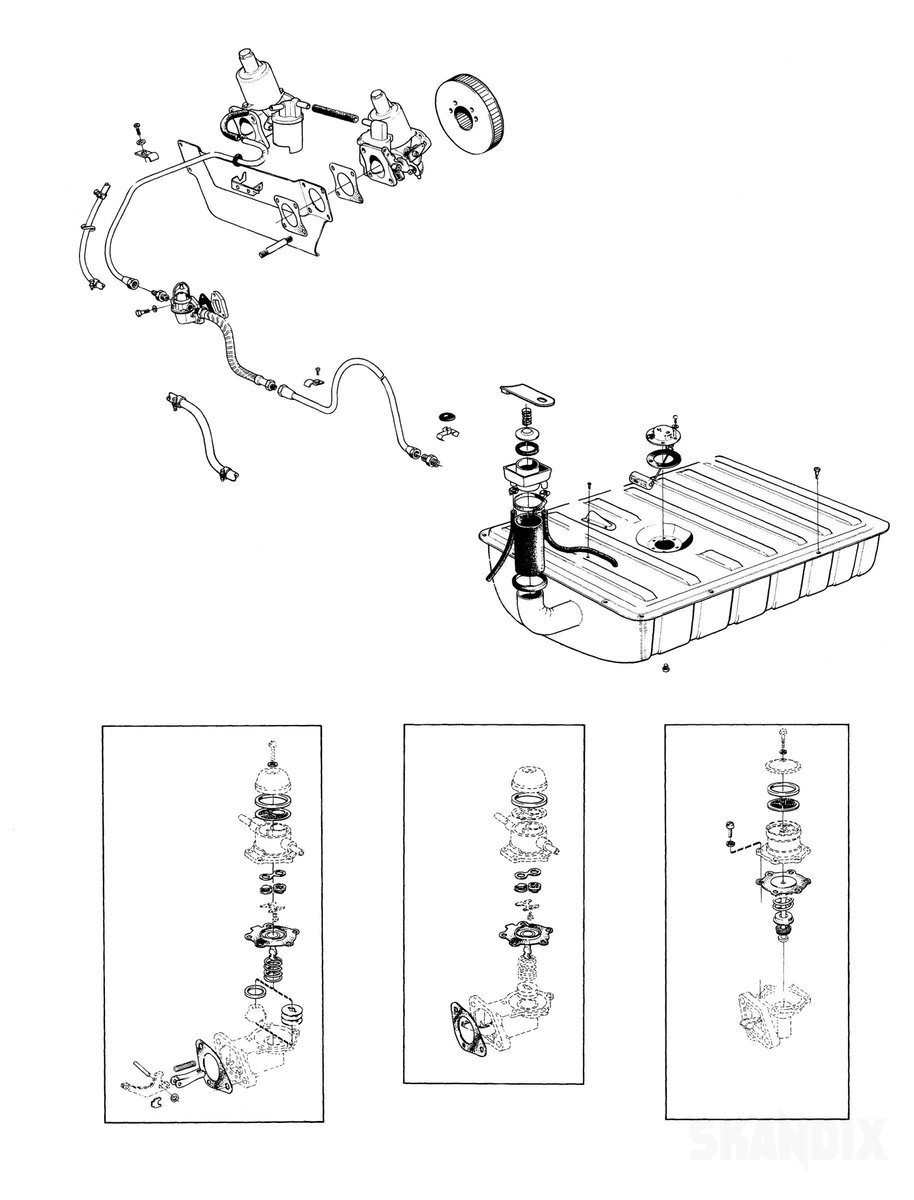 SKANDIX