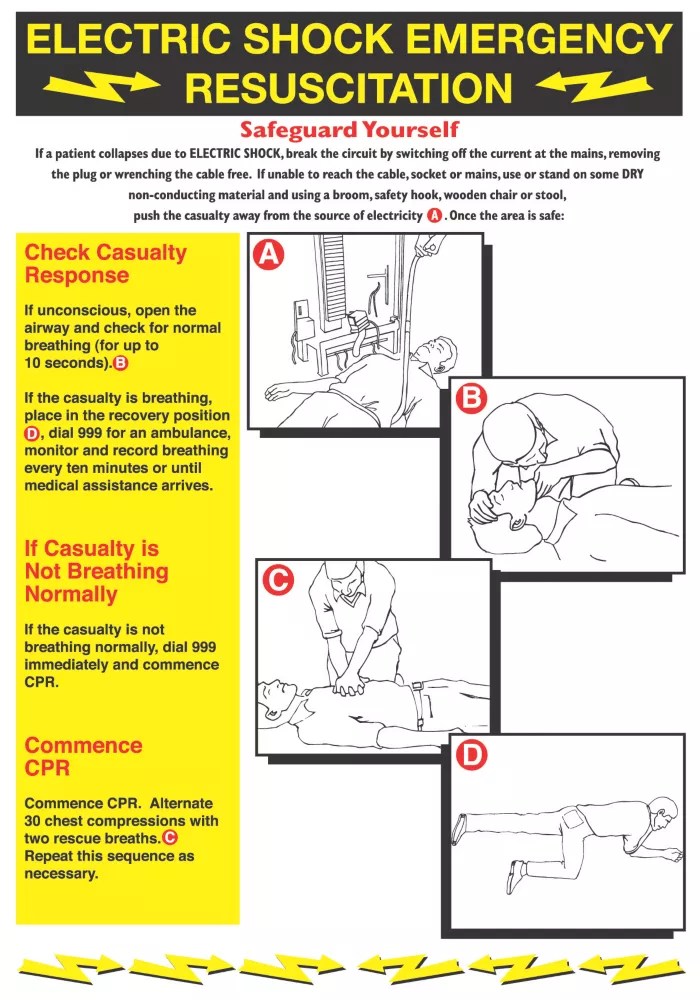 ELECTRIC SHOCK EMERGENCY RESUSCITATION

Safeguard Yourself

If a patient collapses due to ELECTRIC SHOCK, break the circuit by switching off the current at the mains, removing the plug or wrenching the cable free. If unable to reach the cable, socket or mains, use or stand on some DRY non-conducting material and using a broom, safety hook, wooden chair or stool, push the casualty away from the source of electricity A. Once the area is safe:

Check Casualty Response

If unconscious, open the airway and check for normal breathing (for up to 10 seconds). B

If the casualty is breathing, place in the recovery position D, dial 999 for an ambulance, monitor and record breathing every ten minutes or until medical assistance arrives.

If Casualty is Not Breathing Normally

If the casualty is not breathing normally, dial 999 immediately and commence CPR.

Commence CPR

Commence CPR. Alternate 30 chest compressions with two rescue breaths. C Repeat this sequence as necessary.

A

B

C

D