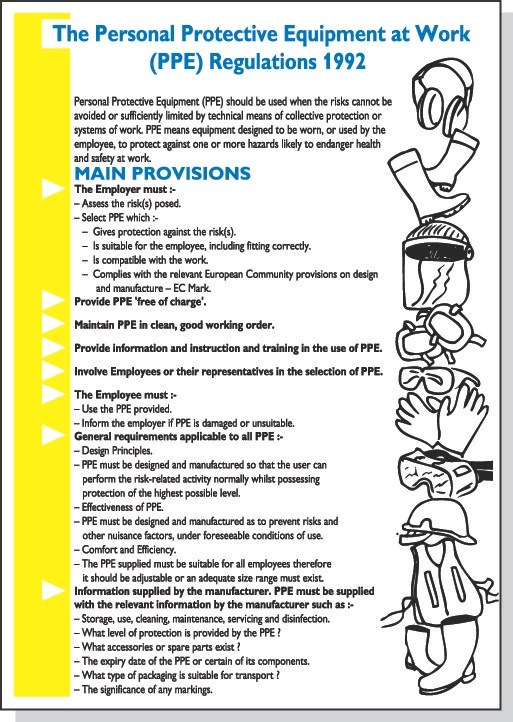 The Personal Protective Equipment at Work (PPE) Regulations 1992

Personal Protective Equipment (PPE) should be used when the risks cannot be avoided or sufficiently limited by technical means of collective protection or systems of work. PPE means equipment designed to be worn, or used by the employee, to protect against one or more hazards likely to endanger health and safety at work.

MAIN PROVISIONS

The Employer must :-
– Assess the risk(s) posed.
– Select PPE which :-
– Gives protection against the risk(s).
– Is suitable for the employee, including fitting correctly.
– Is compatible with the work.
– Complies with the relevant European Community provisions on design and manufacture – EC Mark.

Provide PPE 'free of charge'.

Maintain PPE in clean, good working order.

Provide information and instruction and training in the use of PPE.

Involve Employees or their representatives in the selection of PPE.

The Employee must :-
– Use the PPE provided.
– Inform the employer if PPE is damaged or unsuitable.

General requirements applicable to all PPE :-
– Design Principles.
– PPE must be designed and manufactured so that the user can perform the risk-related activity normally whilst possessing protection of the highest possible level.
– Effectiveness of PPE.
– PPE must be designed and manufactured as to prevent risks and other nuisance factors, under foreseeable conditions of use.
– Comfort and Efficiency.
– The PPE supplied must be suitable for all employees therefore it should be adjustable or an adequate size range must exist.

Information supplied by the manufacturer. PPE must be supplied with the relevant information by the manufacturer such as :-
– Storage, use, cleaning, maintenance, servicing and disinfection.
– What level of protection is provided by the PPE ?
– What accessories or spare parts exist ?
– The expiry date of the PPE or certain of its components.
– What type of packaging is suitable for transport ?
– The significance of any markings.